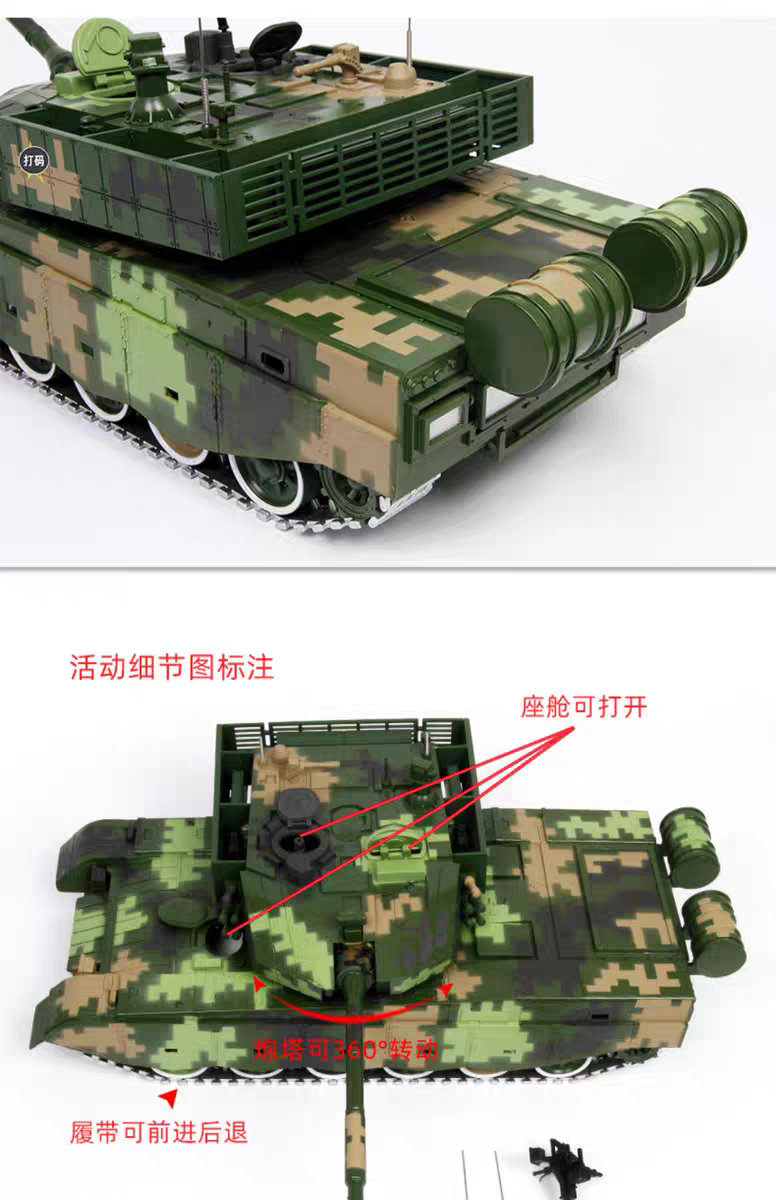 打码

活动细节图标注

座舱可打开

炮塔可360°转动

履带可前进后退