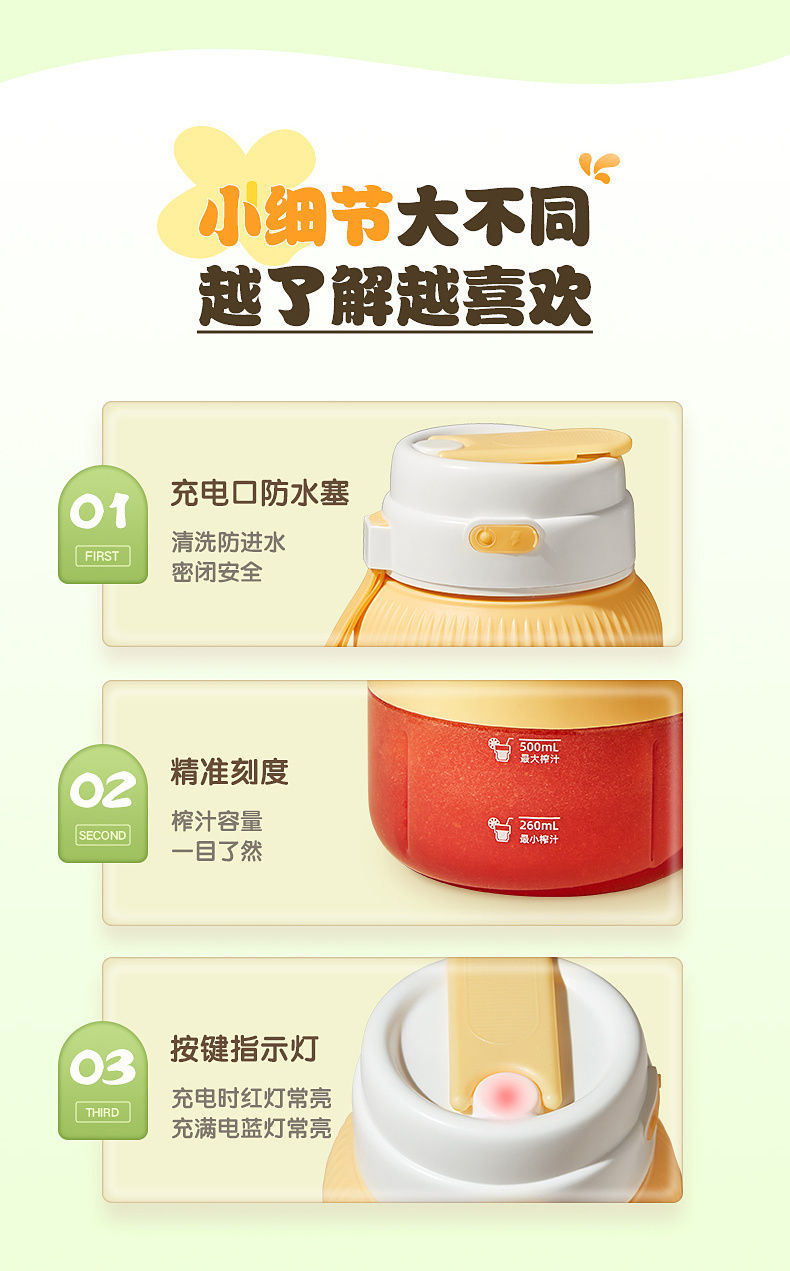 小细节大不同
越了解越喜欢

01
FIRST
充电口防水塞
清洗防进水
密闭安全

02
SECOND
精准刻度
榨汁容量
一目了然

500mL
最大榨汁
260mL
最小榨汁

03
THIRD
按键指示灯
充电时红灯常亮
充满电蓝灯常亮