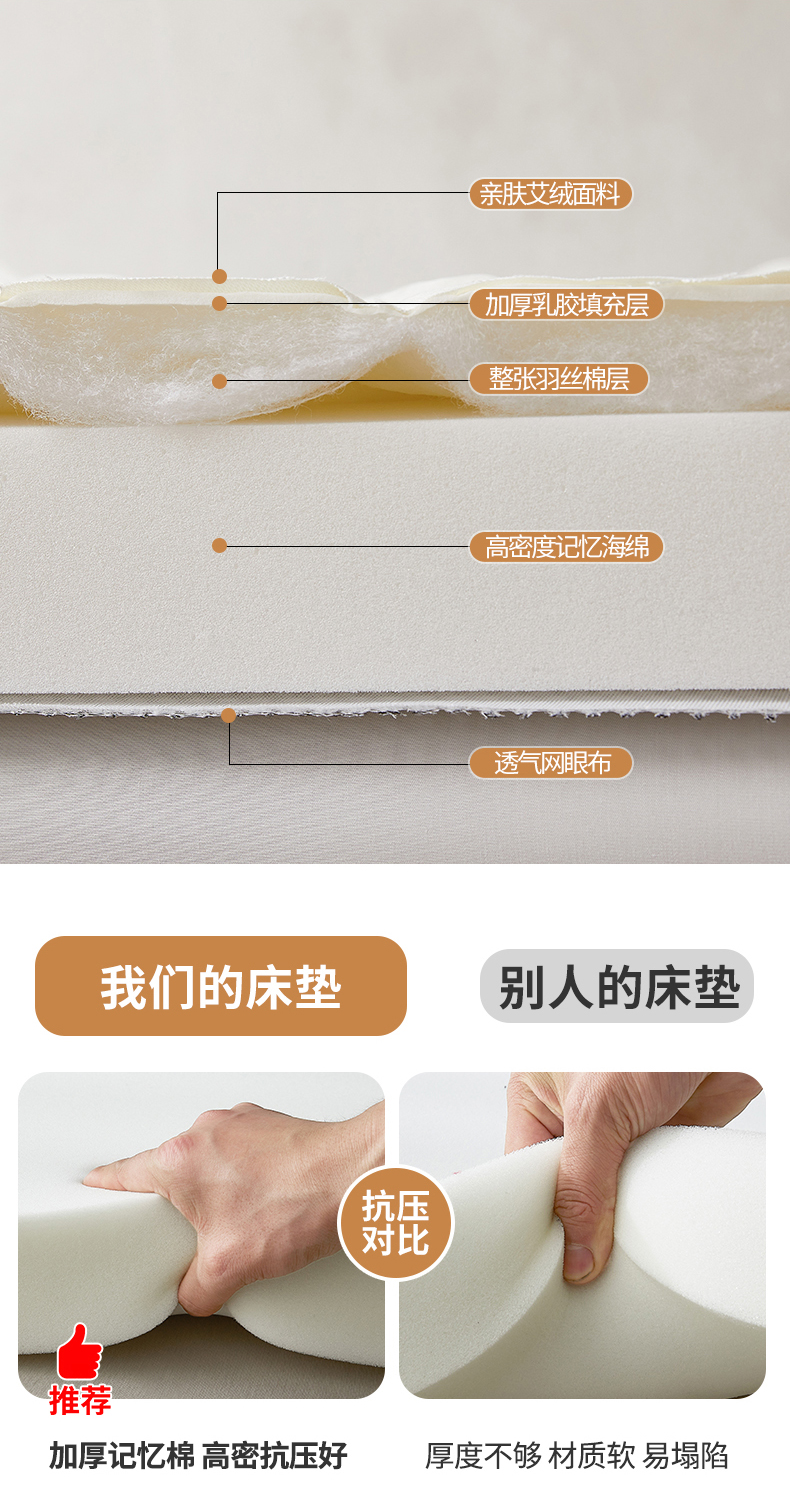 亲肤艾绒面料

加厚乳胶填充层

整张羽丝棉层

高密度记忆海绵

透气网眼布

我们的床垫

别人的床垫

抗压对比

推荐

加厚记忆棉 高密抗压好

厚度不够 材质软 易塌陷