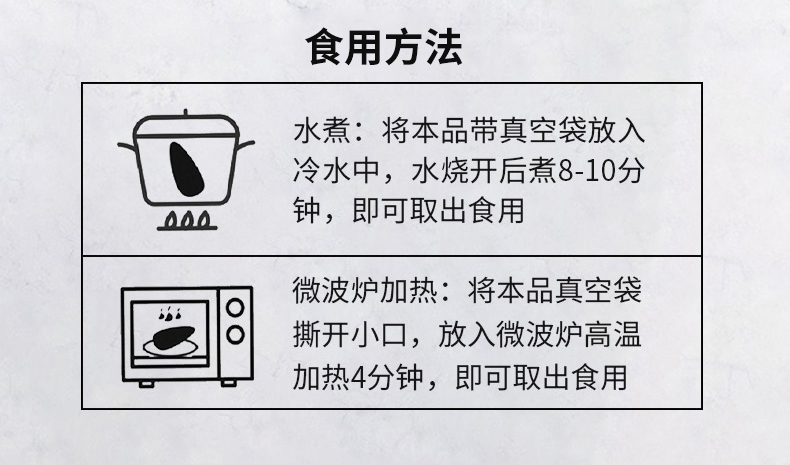 食用方法

水煮：将本品带真空袋放入冷水中，水烧开后煮8-10分钟，即可取出食用

微波炉加热：将本品真空袋撕开小口，放入微波炉高温加热4分钟，即可取出食用