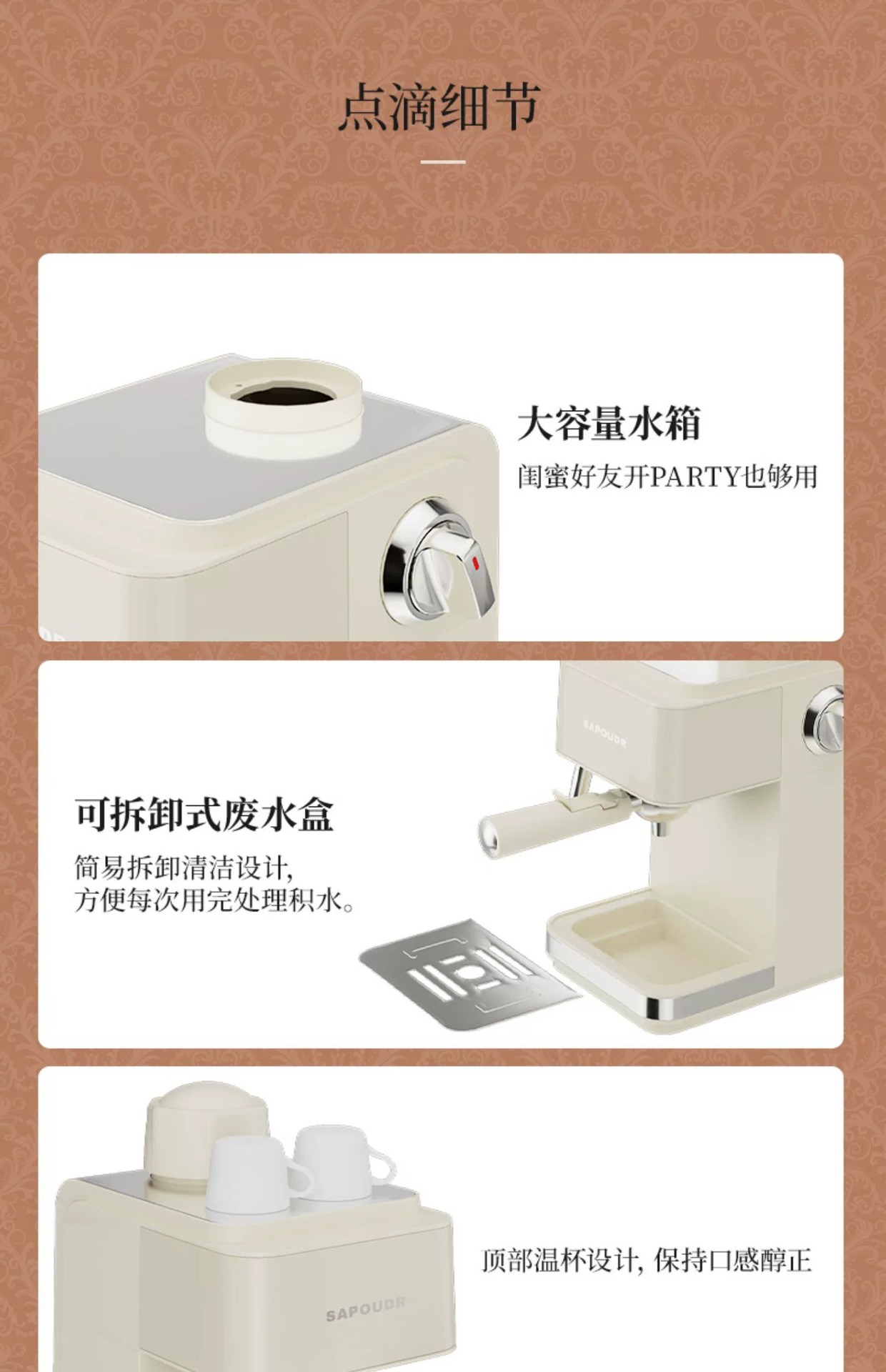 点滴细节

大容量水箱

闺蜜好友开PARTY也够用

SAPOUDR

可拆卸式废水盒

简易拆卸清洁设计,
方便每次用完处理积水。

顶部温杯设计, 保持口感醇正

SAPOUDR