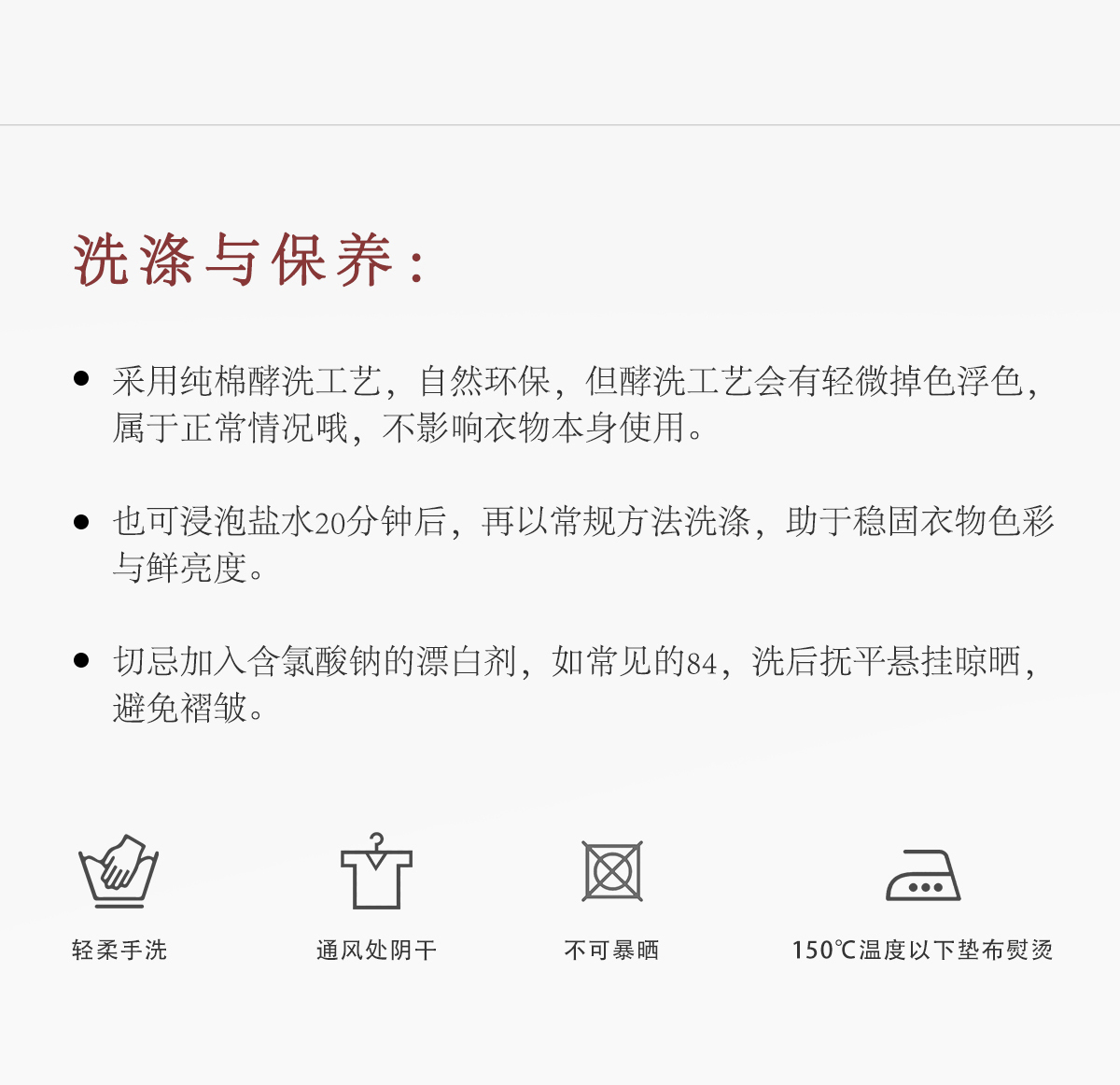 洗涤与保养：

• 采用纯棉酵洗工艺，自然环保，但酵洗工艺会有轻微掉色浮色，属于正常情况哦，不影响衣物本身使用。

• 也可浸泡盐水20分钟后，再以常规方法洗涤，助于稳固衣物色彩与鲜亮度。

• 切忌加入含氯酸钠的漂白剂，如常见的84，洗后抚平悬挂晾晒，避免褶皱。

轻柔手洗

通风处阴干

不可暴晒

150℃温度以下垫布熨烫