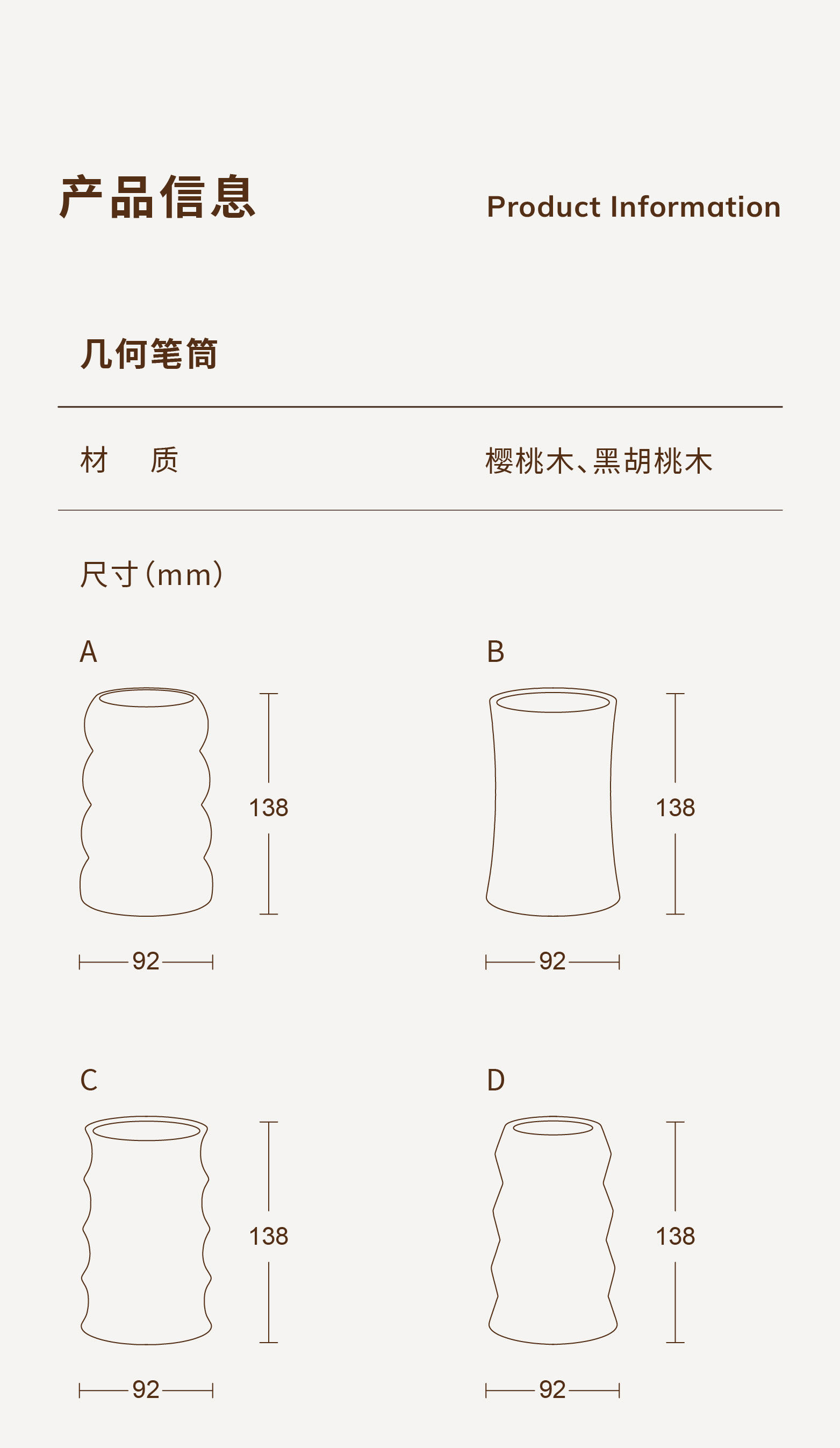 产品信息

Product Information

几何笔筒

材 质

樱桃木、黑胡桃木

尺寸(mm)

A

138

92

B

138

92

C

138

92

D

138

92