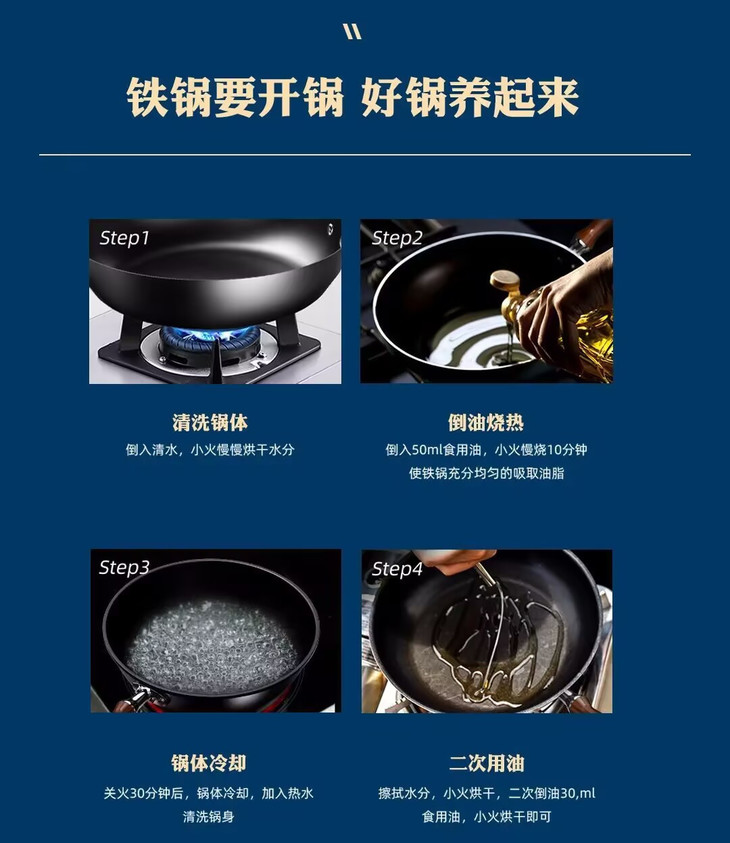 铁锅要开锅 好锅养起来

Step1

清洗锅体

倒入清水，小火慢慢烘干水分

Step2

倒油烧热

倒入50ml食用油，小火慢烧10分钟
使铁锅充分均匀的吸取油脂

Step3

锅体冷却

关火30分钟后，锅体冷却，加入热水
清洗锅身

Step4

二次用油

擦拭水分，小火烘干，二次倒油30,ml
食用油，小火烘干即可