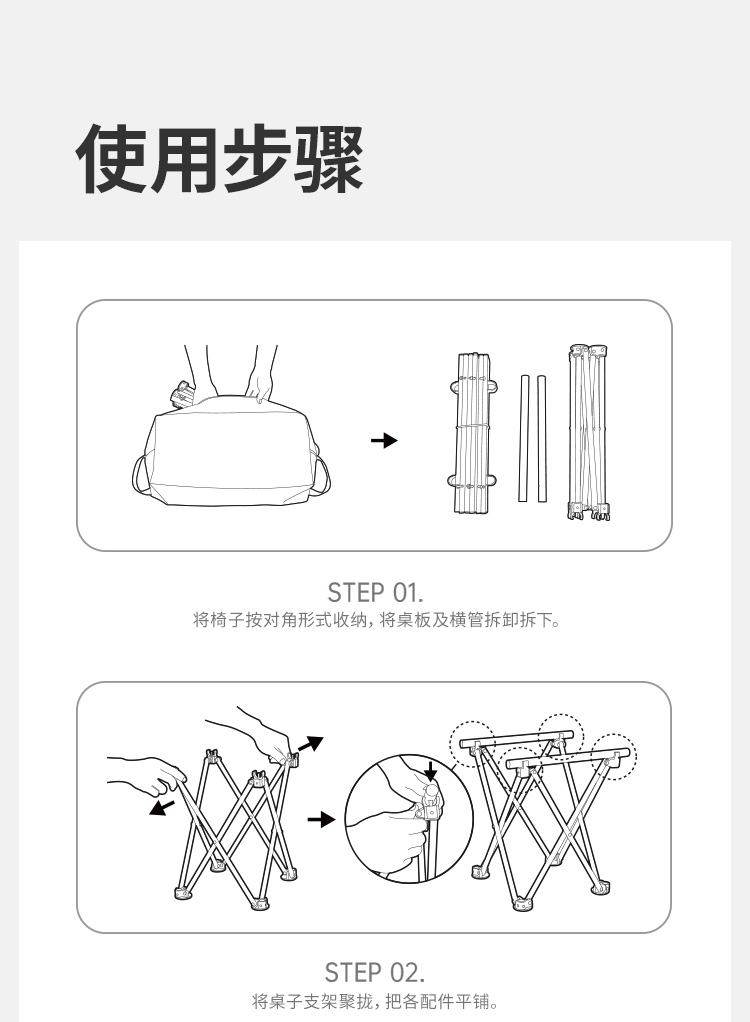 使用步骤

STEP 01.
将椅子按对角形式收纳，将桌板及横管拆卸拆下。

STEP 02.
将桌子支架聚拢，把各配件平铺。