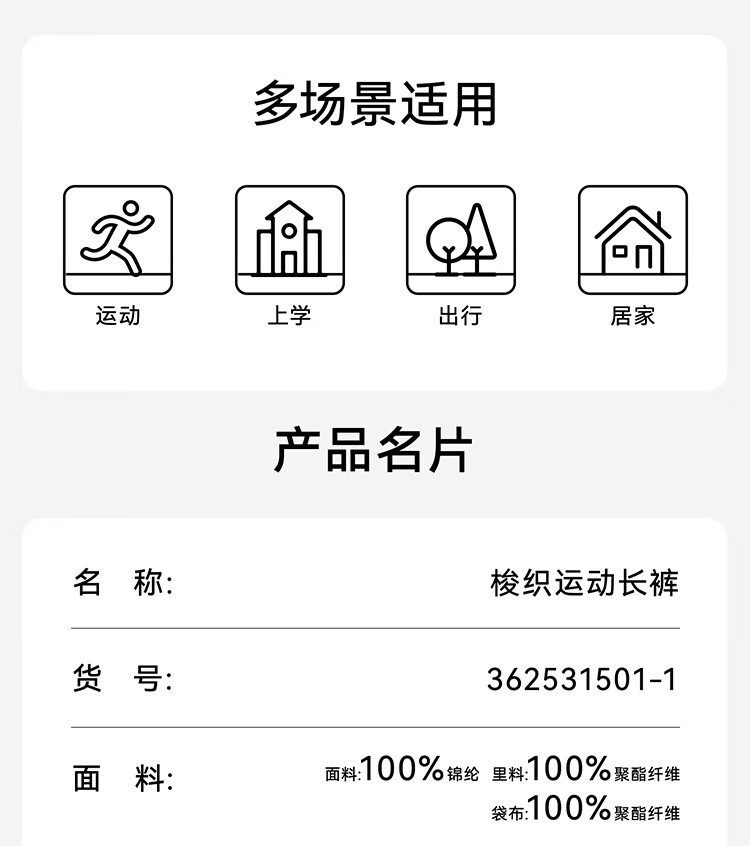 多场景适用

运动

上学

出行

居家

产品名片

名 称: 梭织运动长裤

货 号: 362531501-1

面 料: 面料:100%锦纶 里料:100%聚酯纤维
袋布:100%聚酯纤维