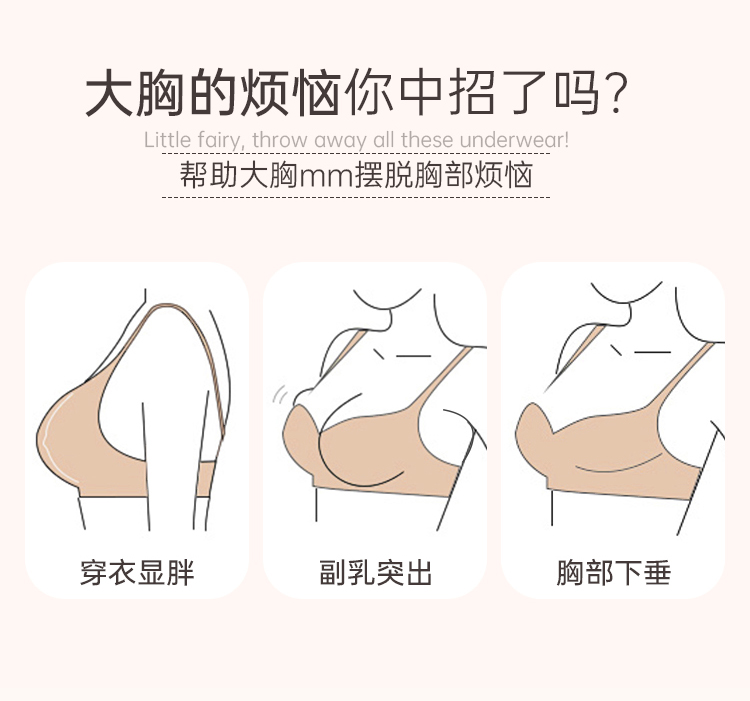 大胸的烦恼你中招了吗?

Little fairy, throw away all these underwear!

帮助大胸mm摆脱胸部烦恼

穿衣显胖

副乳突出

胸部下垂