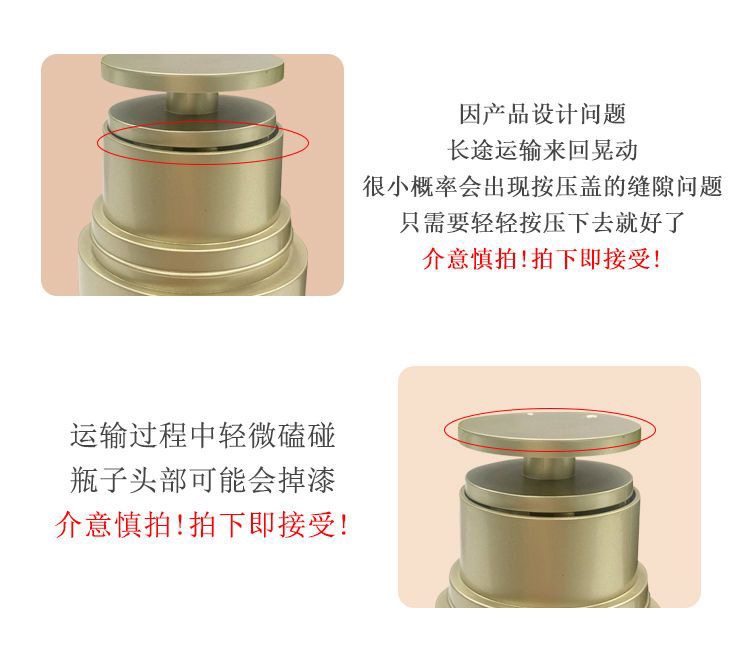 因产品设计问题
长途运输来回晃动
很小概率会出现按压盖的缝隙问题
只需要轻轻按压下去就好了
介意慎拍!拍下即接受!

运输过程中轻微磕碰
瓶子头部可能会掉漆
介意慎拍!拍下即接受!