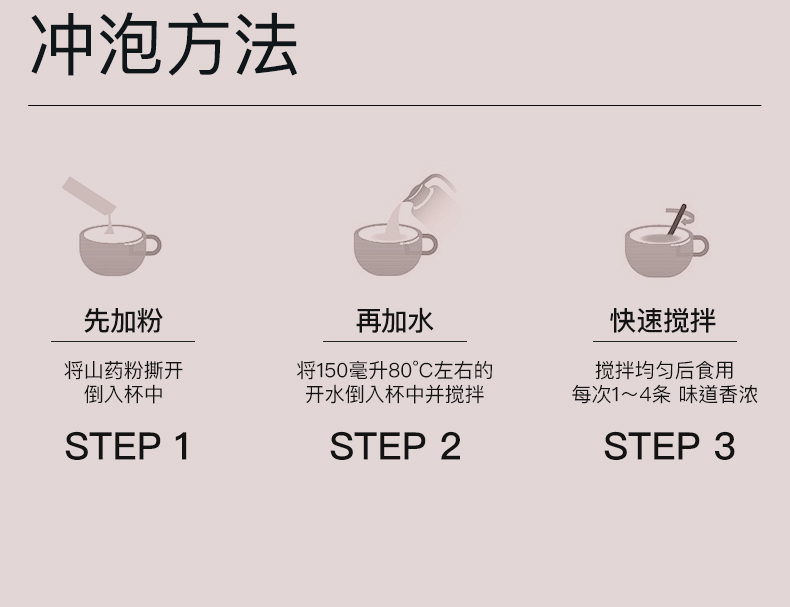 冲泡方法

先加粉

将山药粉撕开
倒入杯中

STEP 1

再加水

将150毫升80°C左右的
开水倒入杯中并搅拌

STEP 2

快速搅拌

搅拌均匀后食用
每次1～4条 味道香浓

STEP 3