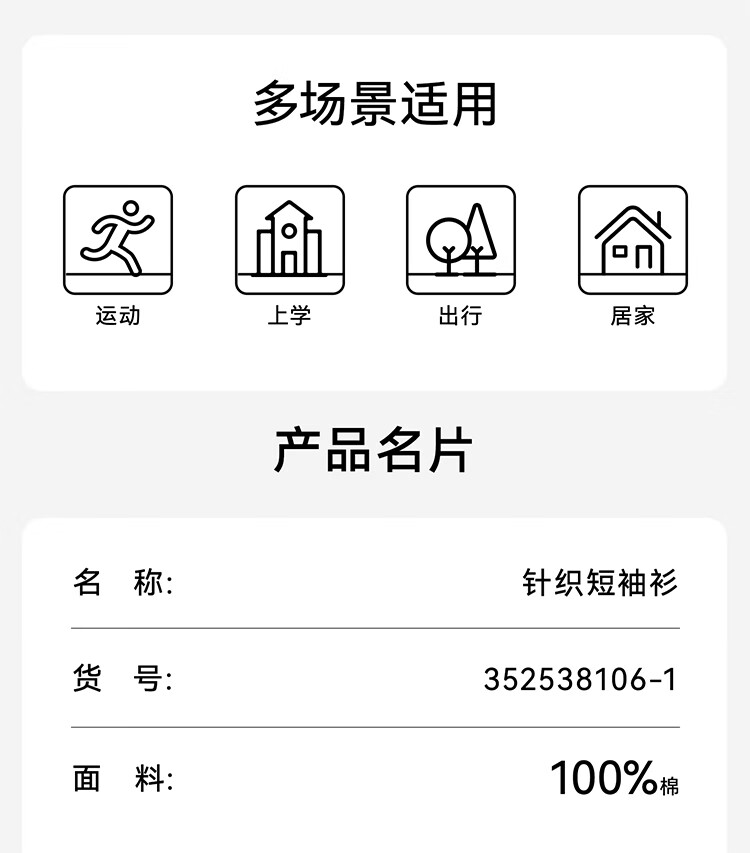 多场景适用

运动

上学

出行

居家

产品名片

名 称: 针织短袖衫

货 号: 352538106-1

面 料: 100%棉