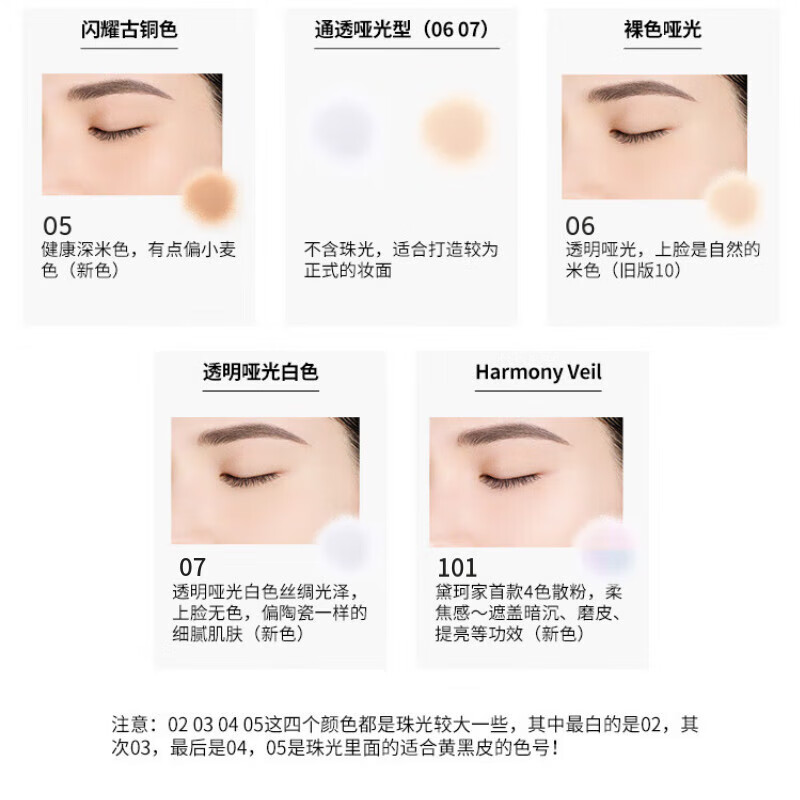 闪耀古铜色

05
健康深米色，有点偏小麦色（新色）

通透哑光型（06 07）

不含珠光，适合打造较为正式的妆面

裸色哑光

06
透明哑光，上脸是自然的米色（旧版10）

透明哑光白色

07
透明哑光白色丝绸光泽，上脸无色，偏陶瓷一样的细腻肌肤（新色）

Harmony Veil

101
黛珂家首款4色散粉，柔焦感～遮盖暗沉、磨皮、提亮等功效（新色）

注意：02 03 04 05这四个颜色都是珠光较大一些，其中最白的是02，其次03，最后是04，05是珠光里面的适合黄黑皮的色号！