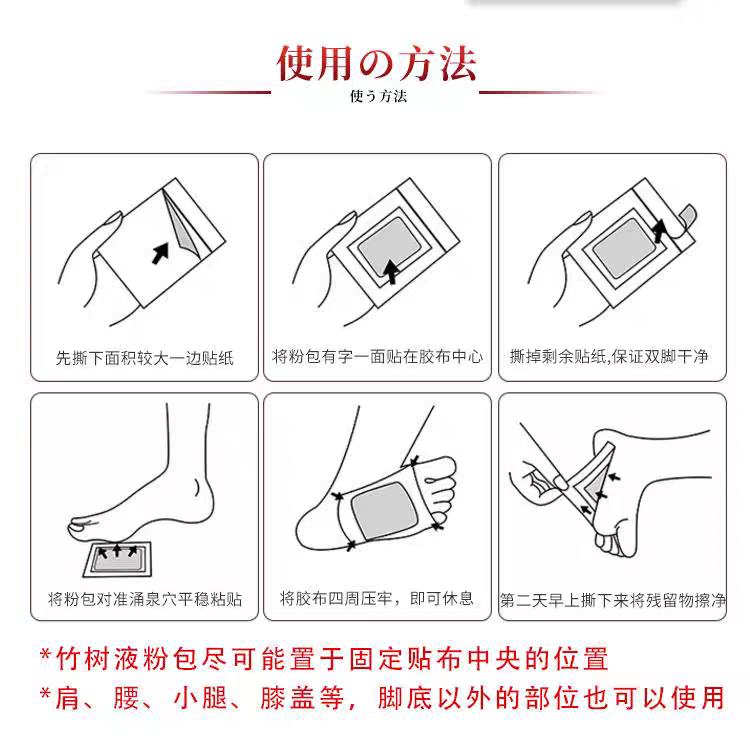 使用の方法
使う方法

先撕下面积较大一边贴纸

将粉包有字一面贴在胶布中心

撕掉剩余贴纸,保证双脚干净

将粉包对准涌泉穴平稳粘贴

将胶布四周压牢，即可休息

第二天早上撕下来将残留物擦净

*竹树液粉包尽可能置于固定贴布中央的位置
*肩、腰、小腿、膝盖等，脚底以外的部位也可以使用