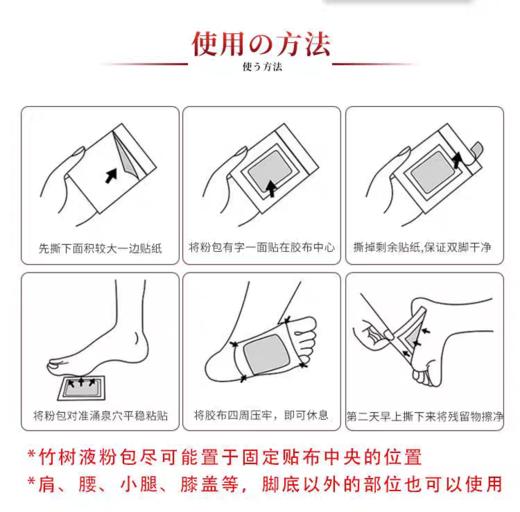 使用の方法
使う方法

先撕下面积较大一边贴纸

将粉包有字一面贴在胶布中心

撕掉剩余贴纸,保证双脚干净

将粉包对准涌泉穴平稳粘贴

将胶布四周压牢，即可休息

第二天早上撕下来将残留物擦净

*竹树液粉包尽可能置于固定贴布中央的位置
*肩、腰、小腿、膝盖等，脚底以外的部位也可以使用