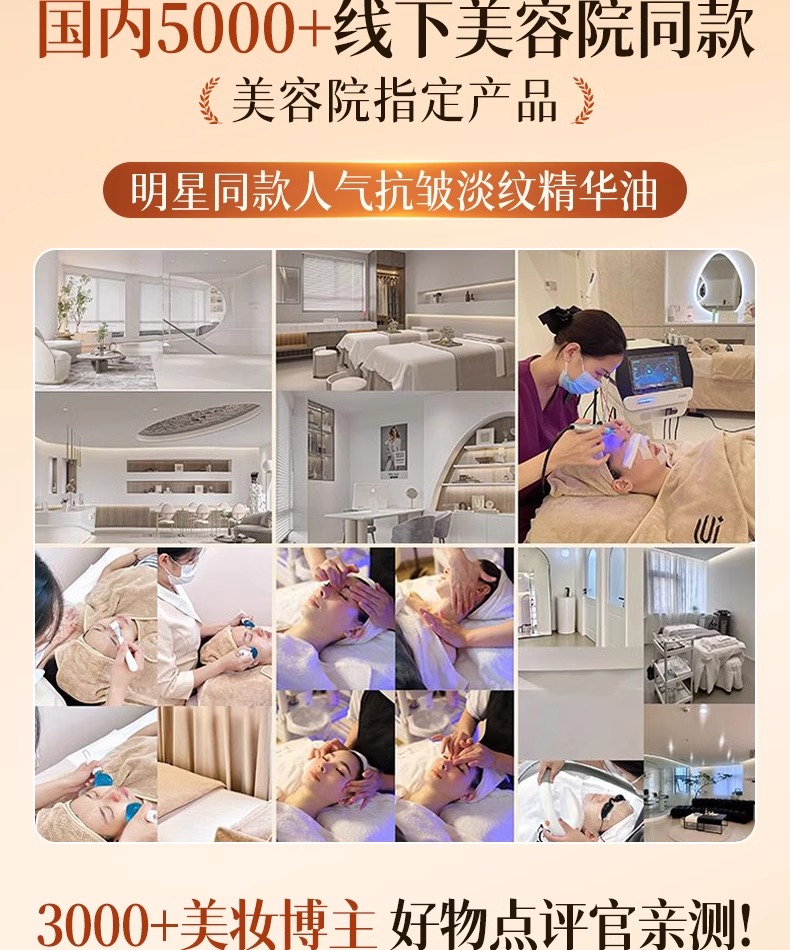 国内5000+线下美容院同款

美容院指定产品

明星同款人气抗皱淡纹精华油

3000+美妆博主 好物点评官亲测!