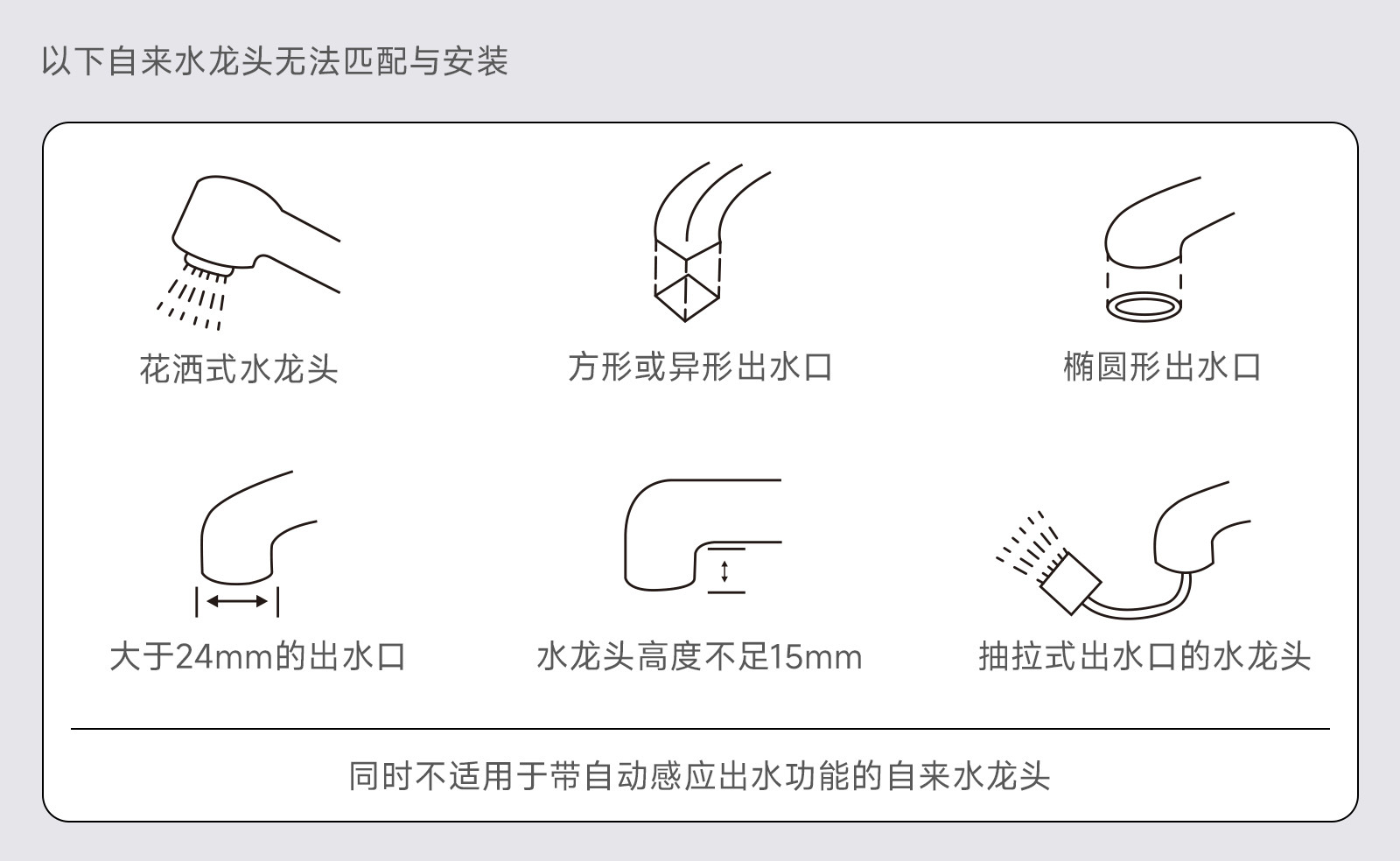 以下自来水龙头无法匹配与安装

花洒式水龙头

方形或异形出水口

椭圆形出水口

大于24mm的出水口

水龙头高度不足15mm

抽拉式出水口的水龙头

同时不适用于带自动感应出水功能的自来水龙头