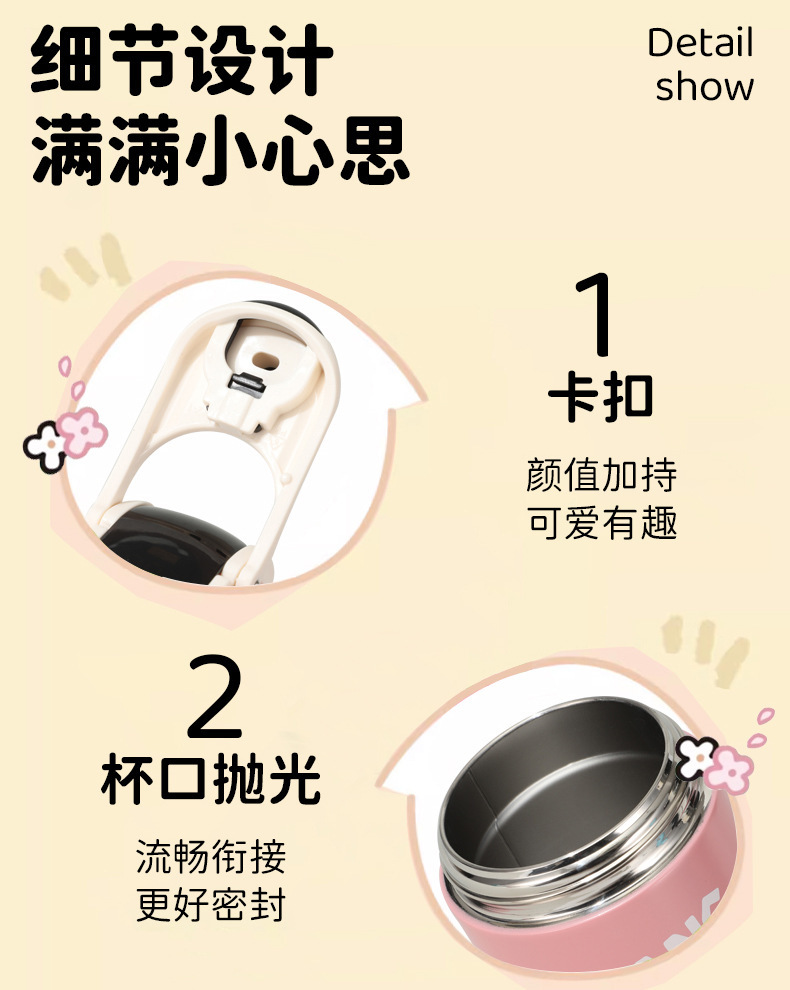 细节设计
满满小心思

Detail
show

1
卡扣

颜值加持
可爱有趣

2
杯口抛光

流畅衔接
更好密封