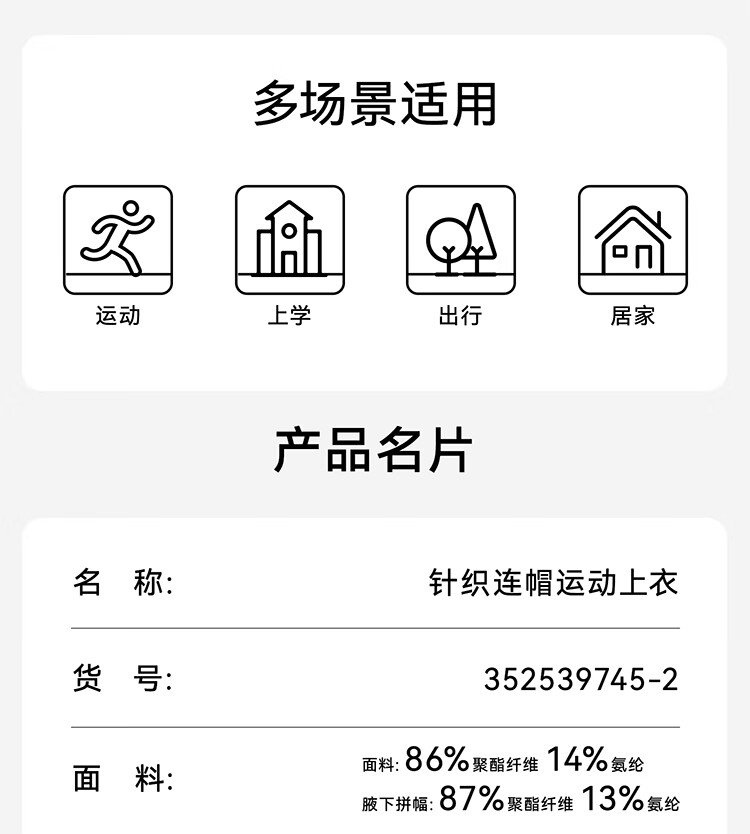 多场景适用

运动

上学

出行

居家

产品名片

名 称: 针织连帽运动上衣

货 号: 352539745-2

面 料: 面料:86%聚酯纤维 14%氨纶
腋下拼幅:87%聚酯纤维 13%氨纶