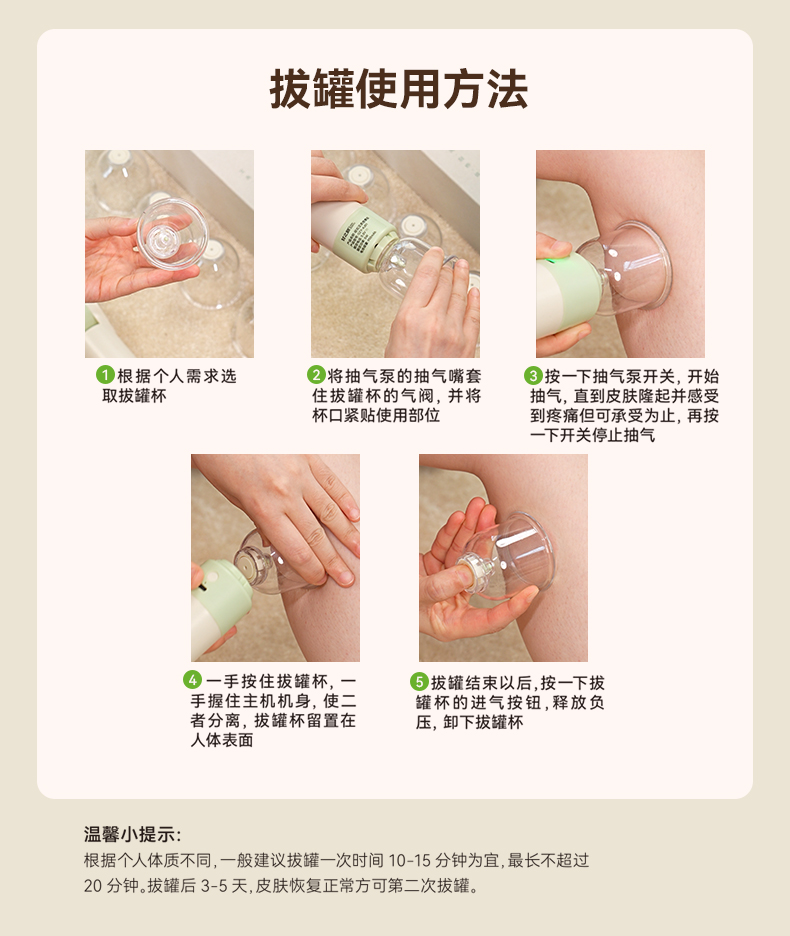 拔罐使用方法

1 根据个人需求选取拔罐杯

2 将抽气泵的抽气嘴套住拔罐杯的气阀，并将杯口紧贴使用部位

3 按一下抽气泵开关，开始抽气，直到皮肤隆起并感受到疼痛但可承受为止，再按一下开关停止抽气

4 一手按住拔罐杯，一手握住主机机身，使二者分离，拔罐杯留置在人体表面

5 拔罐结束以后，按一下拔罐杯的进气按钮，释放负压，卸下拔罐杯

温馨小提示：
根据个人体质不同，一般建议拔罐一次时间 10-15 分钟为宜，最长不超过 20 分钟。拔罐后 3-5 天，皮肤恢复正常方可第二次拔罐。