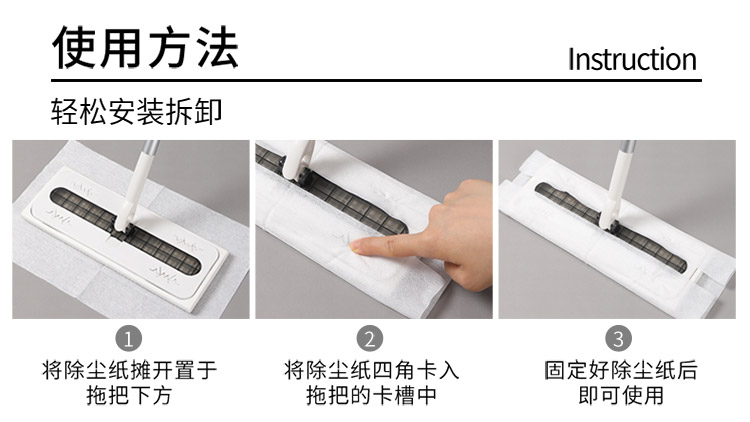 使用方法

Instruction

轻松安装拆卸

1
将除尘纸摊开置于拖把下方

2
将除尘纸四角卡入拖把的卡槽中

3
固定好除尘纸后即可使用