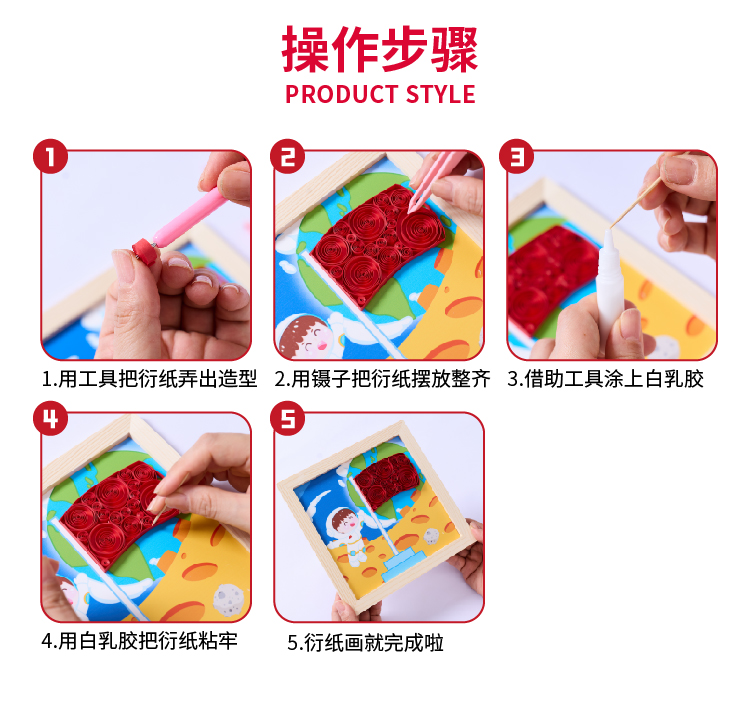 操作步骤
PRODUCT STYLE

1
1.用工具把衍纸弄出造型

2
2.用镊子把衍纸摆放整齐

3
3.借助工具涂上白乳胶

4
4.用白乳胶把衍纸粘牢

5
5.衍纸画就完成啦