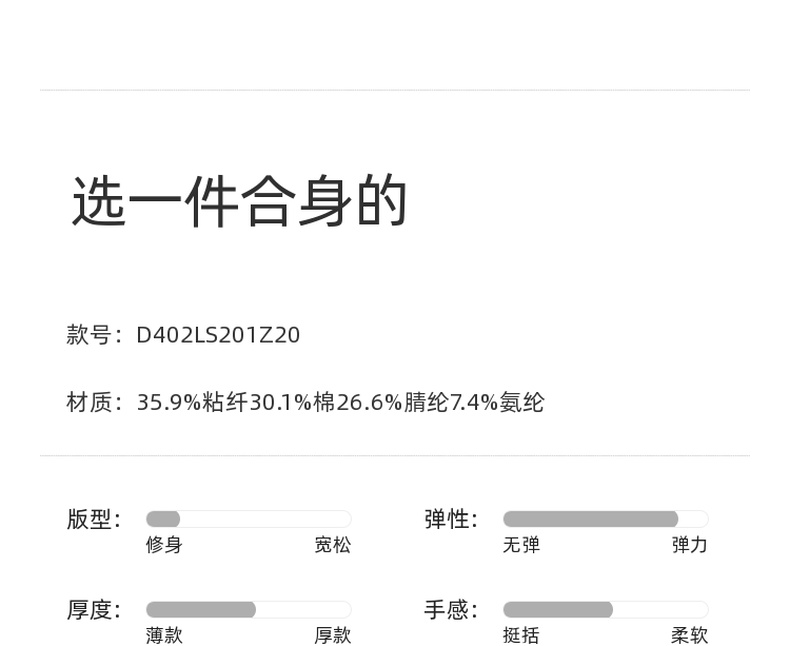 选一件合身的

款号：D402LS201Z20

材质：35.9%粘纤30.1%棉26.6%腈纶7.4%氨纶

版型：
修身 宽松

弹性：
无弹 弹力

厚度：
薄款 厚款

手感：
挺括 柔软