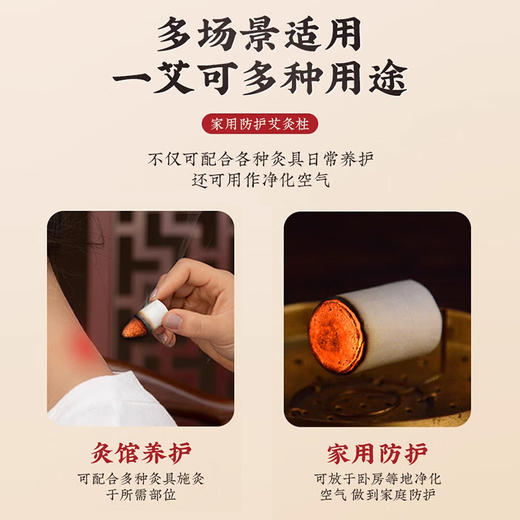 多场景适用
一艾可多种用途

家用防护艾灸柱

不仅可配合各种灸具日常养护
还可用作净化空气

灸馆养护
可配合多种灸具施灸
于所需部位

家用防护
可放于卧房等地净化
空气 做到家庭防护