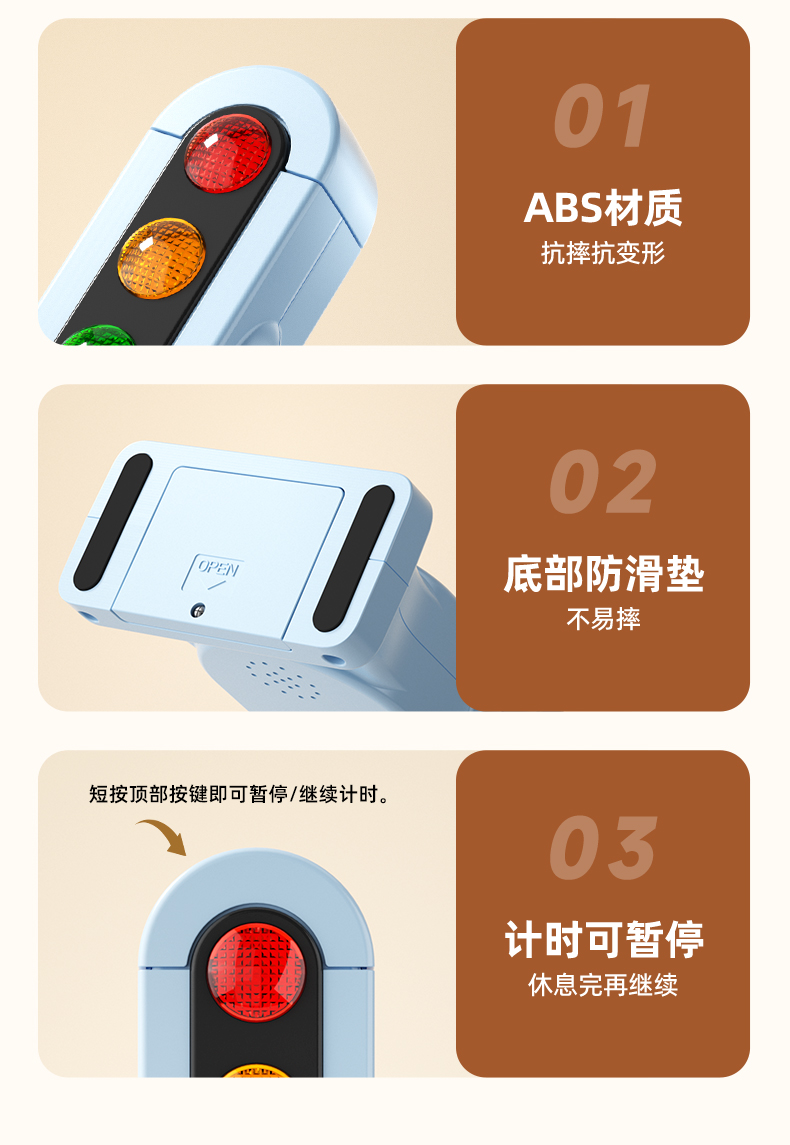 01

ABS材质

抗摔抗变形

OPEN

02

底部防滑垫

不易摔

短按顶部按键即可暂停/继续计时。

03

计时可暂停

休息完再继续