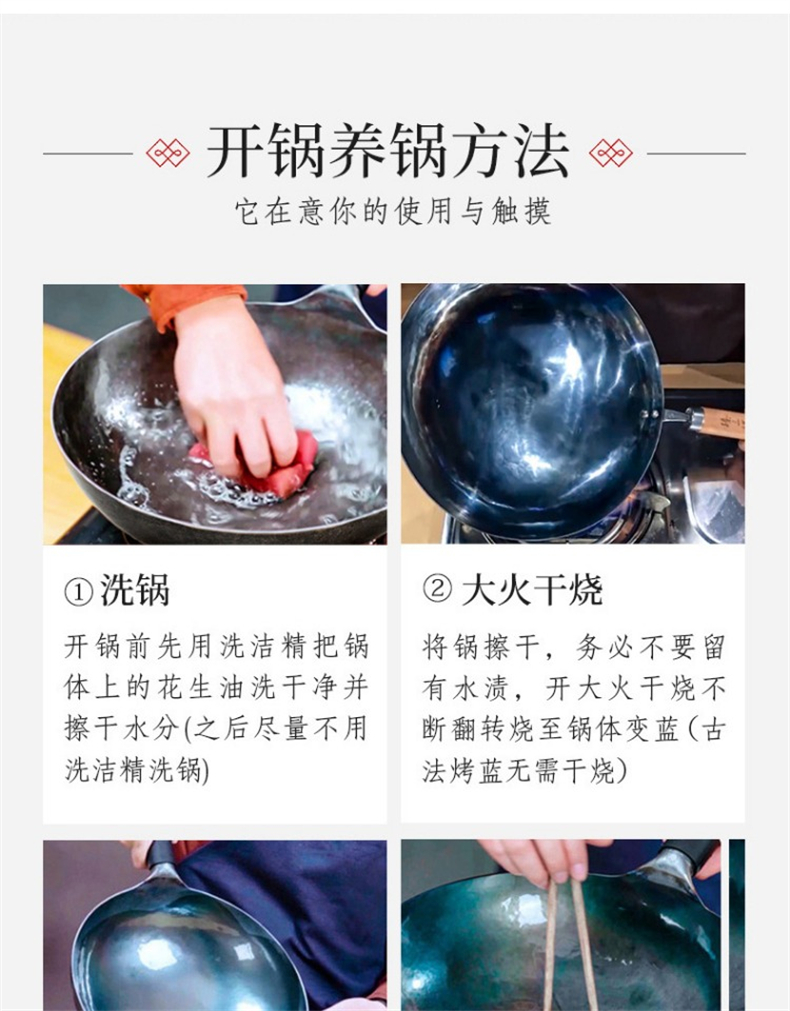 开锅养锅方法

它在意你的使用与触摸

① 洗锅

开锅前先用洗洁精把锅体上的花生油洗干净并擦干水分(之后尽量不用洗洁精洗锅)

② 大火干烧

将锅擦干，务必不要留有水渍，开大火干烧不断翻转烧至锅体变蓝(古法烤蓝无需干烧)