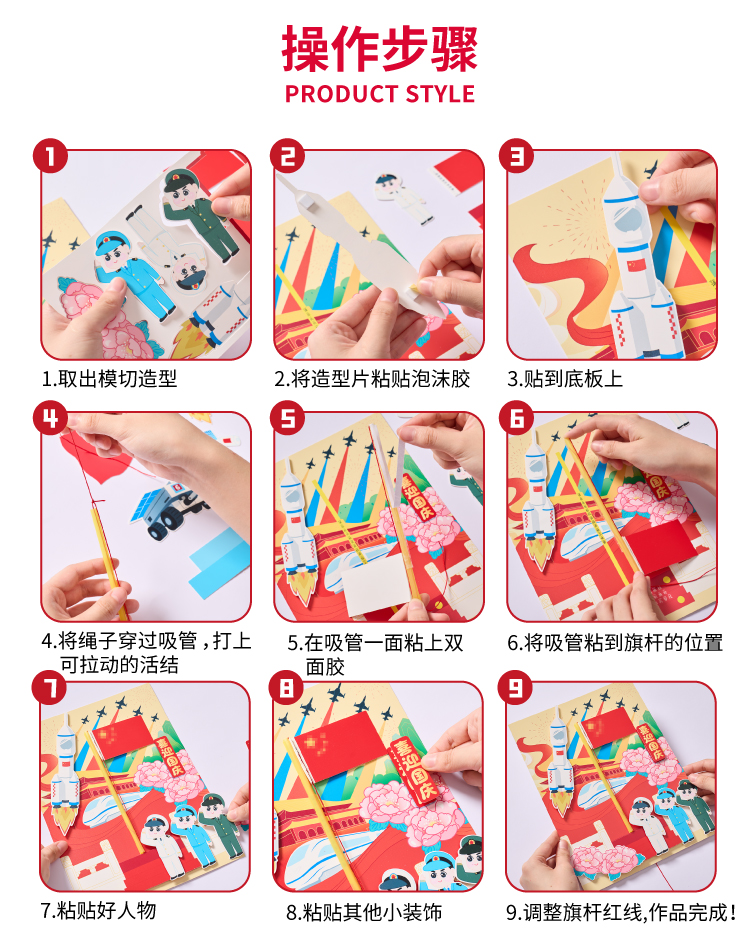 操作步骤
PRODUCT STYLE

1
1.取出模切造型

2
2.将造型片粘贴泡沫胶

3
3.贴到底板上

4
4.将绳子穿过吸管，打上可拉动的活结

5
喜迎国庆
5.在吸管一面粘上双面胶

6
喜迎国庆
6.将吸管粘到旗杆的位置

7
喜迎国庆
7.粘贴好人物

8
喜迎国庆
8.粘贴其他小装饰

9
喜迎国庆
9.调整旗杆红线,作品完成!