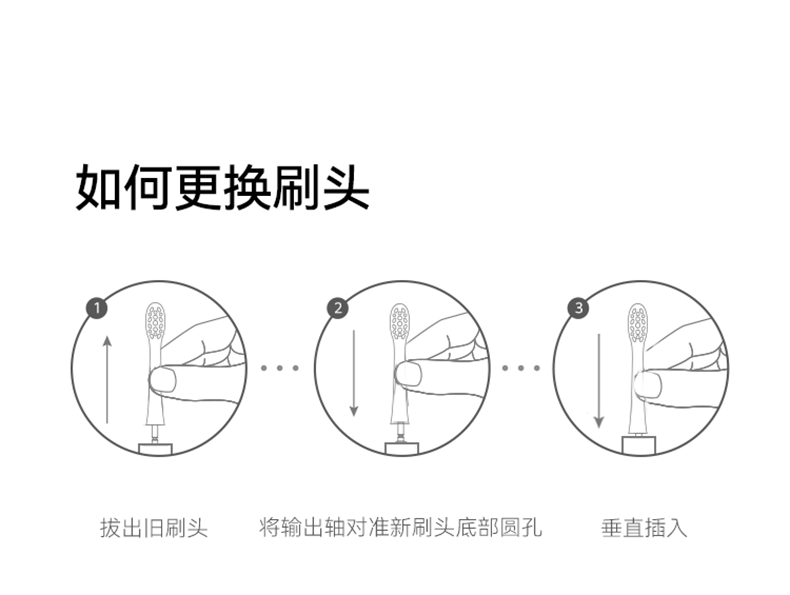 如何更换刷头

1

2

3

拔出旧刷头

将输出轴对准新刷头底部圆孔

垂直插入