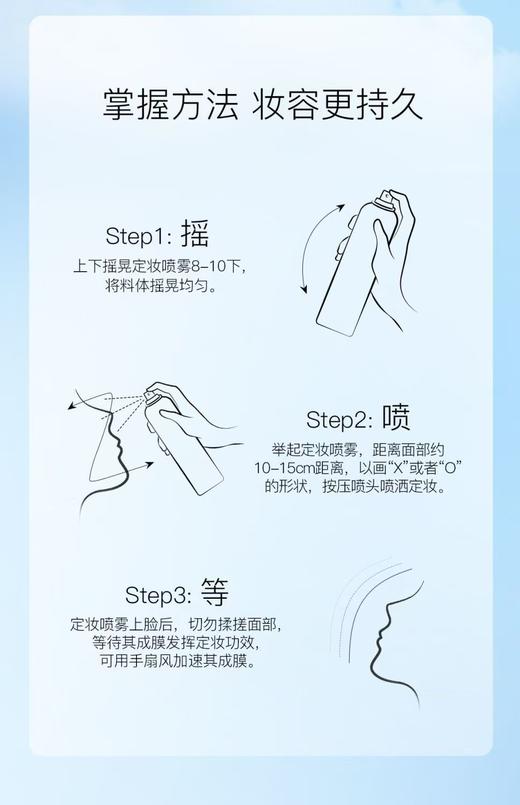 掌握方法 妆容更持久

Step1: 摇

上下摇晃定妆喷雾8-10下，将料体摇晃均匀。

Step2: 喷

举起定妆喷雾，距离面部约10-15cm距离，以画“X”或者“O”的形状，按压喷头喷洒定妆。

Step3: 等

定妆喷雾上脸后，切勿揉搓面部，等待其成膜发挥定妆功效，可用手扇风加速其成膜。