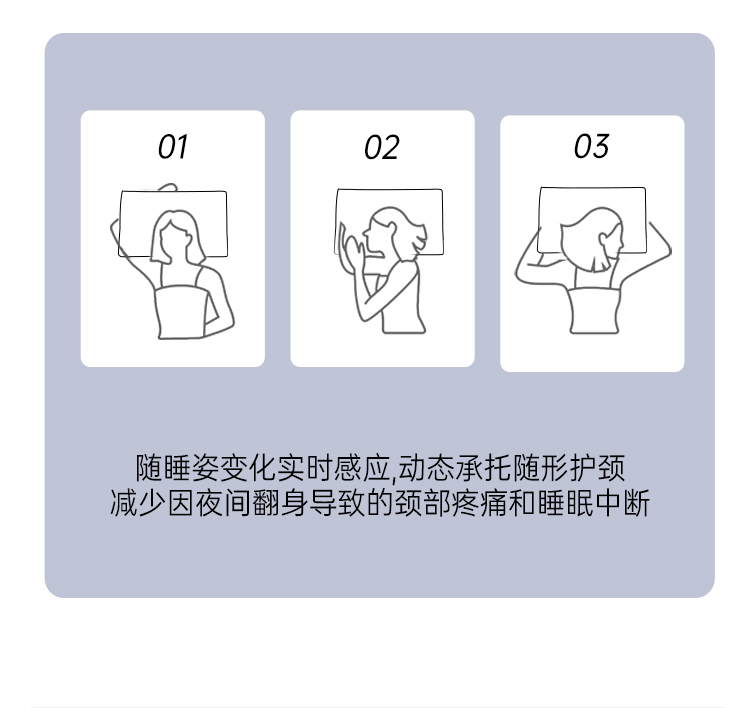 01

02

03

随睡姿变化实时感应,动态承托随形护颈
减少因夜间翻身导致的颈部疼痛和睡眠中断