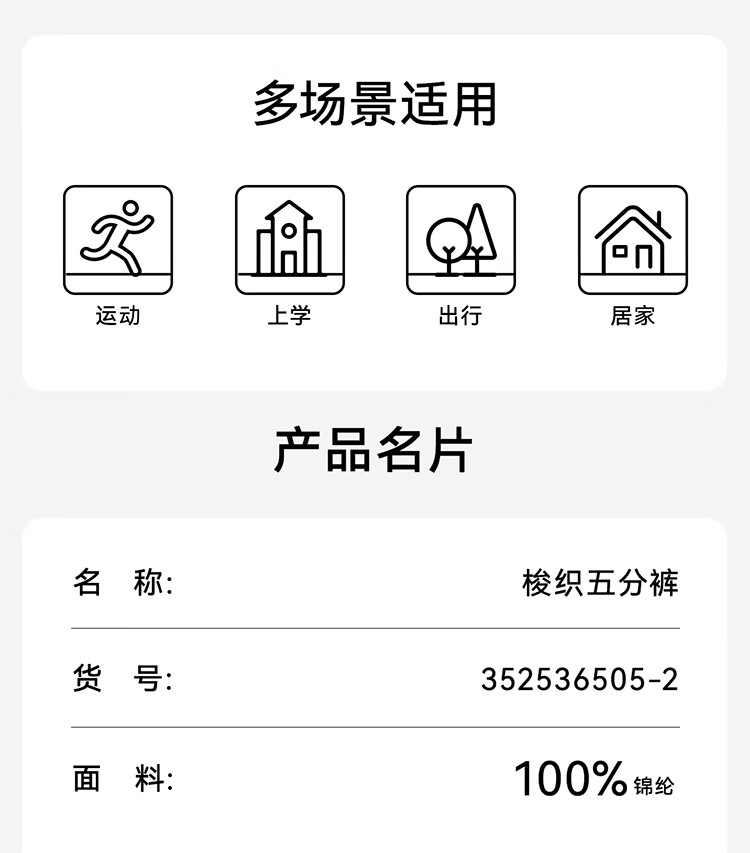 多场景适用

运动

上学

出行

居家

产品名片

名 称: 梭织五分裤

货 号: 352536505-2

面 料: 100%锦纶