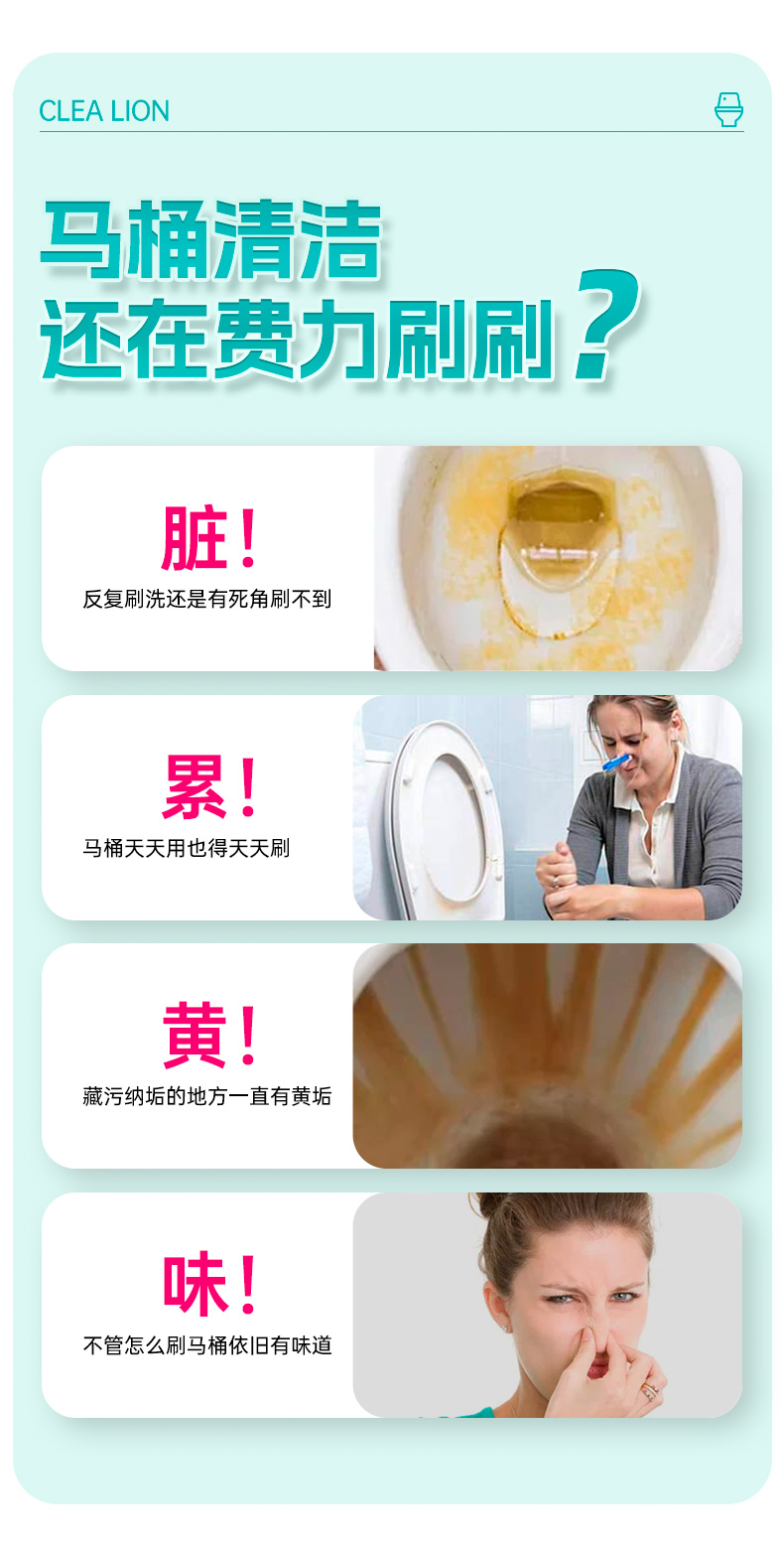 CLEA LION

马桶清洁
还在费力刷刷？

脏！
反复刷洗还是有死角刷不到

累！
马桶天天用也得天天刷

黄！
藏污纳垢的地方一直有黄垢

味！
不管怎么刷马桶依旧有味道