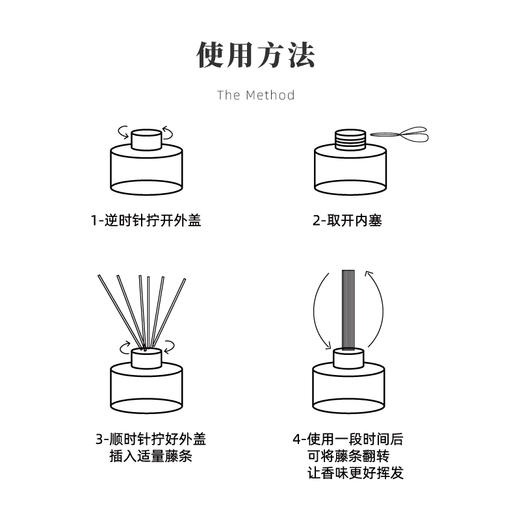 使用方法

The Method

1-逆时针拧开外盖

2-取开内塞

3-顺时针拧好外盖
插入适量藤条

4-使用一段时间后
可将藤条翻转
让香味更好挥发