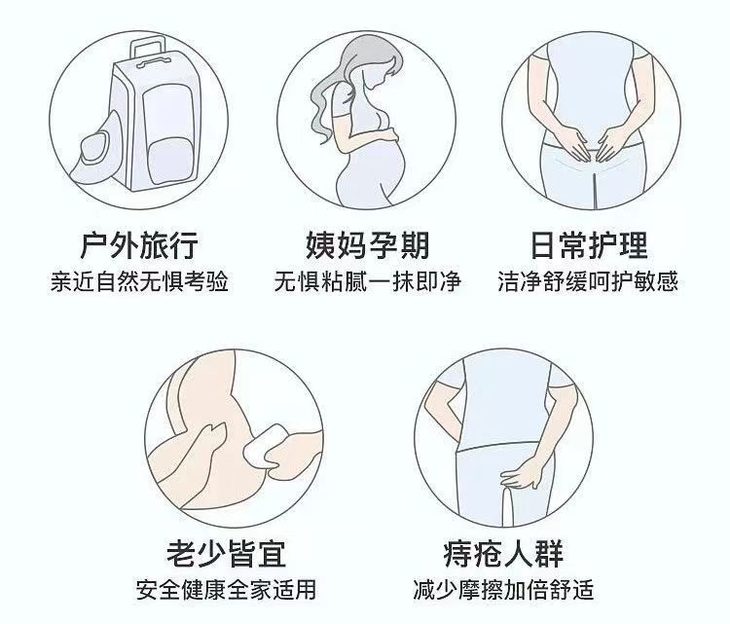 户外旅行
亲近自然无惧考验

姨妈孕期
无惧粘腻一抹即净

日常护理
洁净舒缓呵护敏感

老少皆宜
安全健康全家适用

痔疮人群
减少摩擦加倍舒适