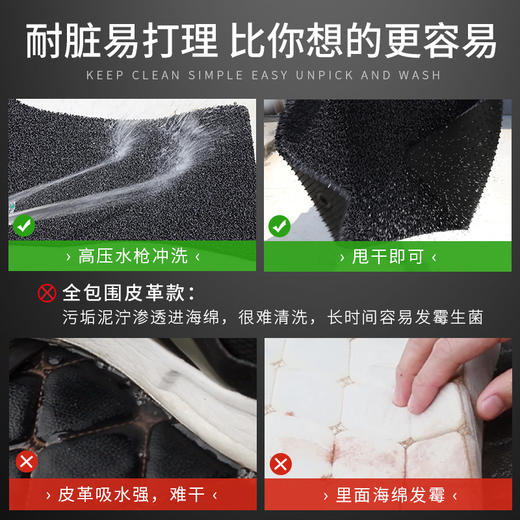 耐脏易打理 比你想的更容易

KEEP CLEAN SIMPLE EASY UNPICK AND WASH

› 高压水枪冲洗 ‹

› 甩干即可 ‹

全包围皮革款：

污垢泥泞渗透进海绵，很难清洗，长时间容易发霉生菌

› 皮革吸水强，难干 ‹

› 里面海绵发霉 ‹