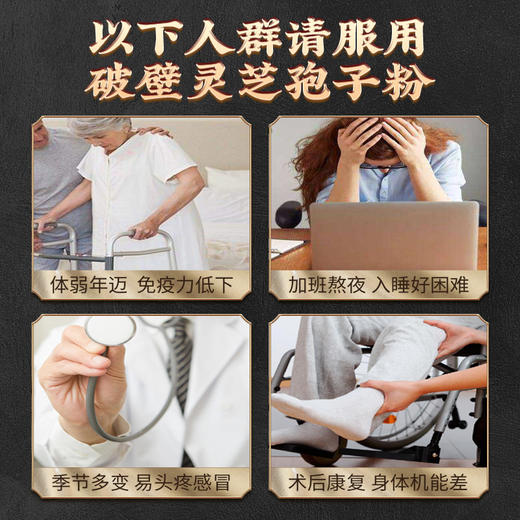 以下人群请服用
破壁灵芝孢子粉

体弱年迈 免疫力低下

加班熬夜 入睡好困难

季节多变 易头疼感冒

术后康复 身体机能差