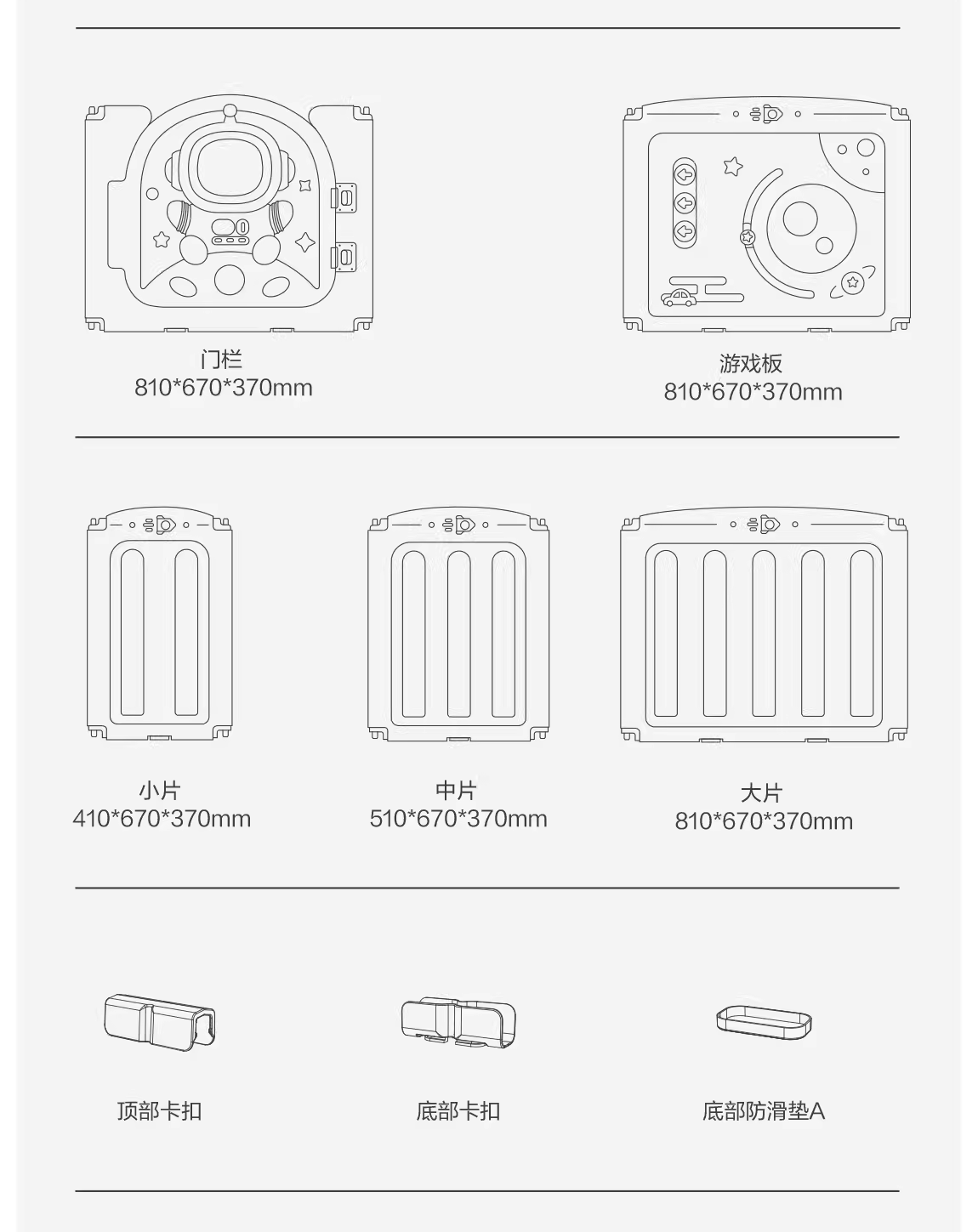 门栏
810*670*370mm

游戏板
810*670*370mm

小片
410*670*370mm

中片
510*670*370mm

大片
810*670*370mm

顶部卡扣

底部卡扣

底部防滑垫A