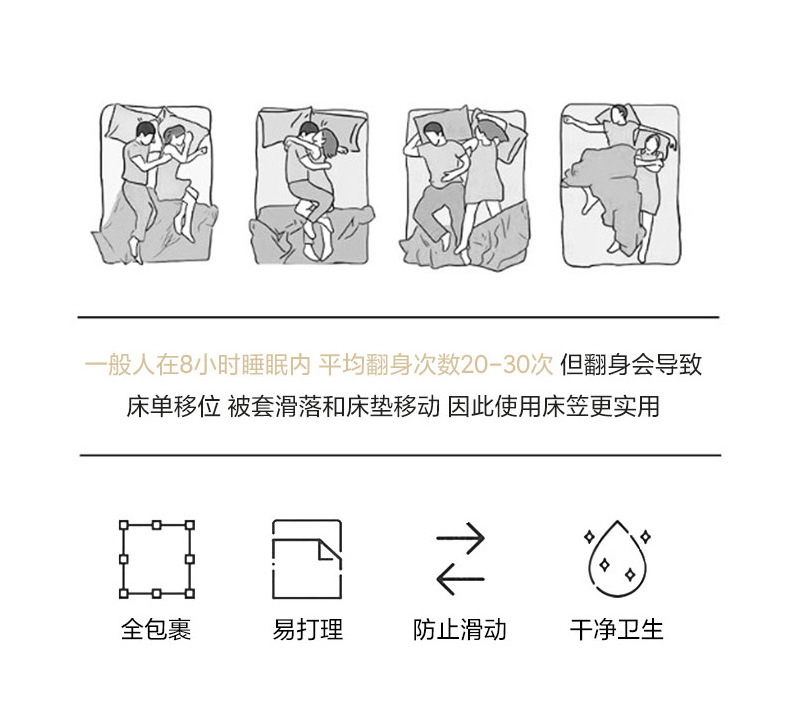 一般人在8小时睡眠内 平均翻身次数20-30次 但翻身会导致床单移位 被套滑落和床垫移动 因此使用床笠更实用

全包裹

易打理

防止滑动

干净卫生