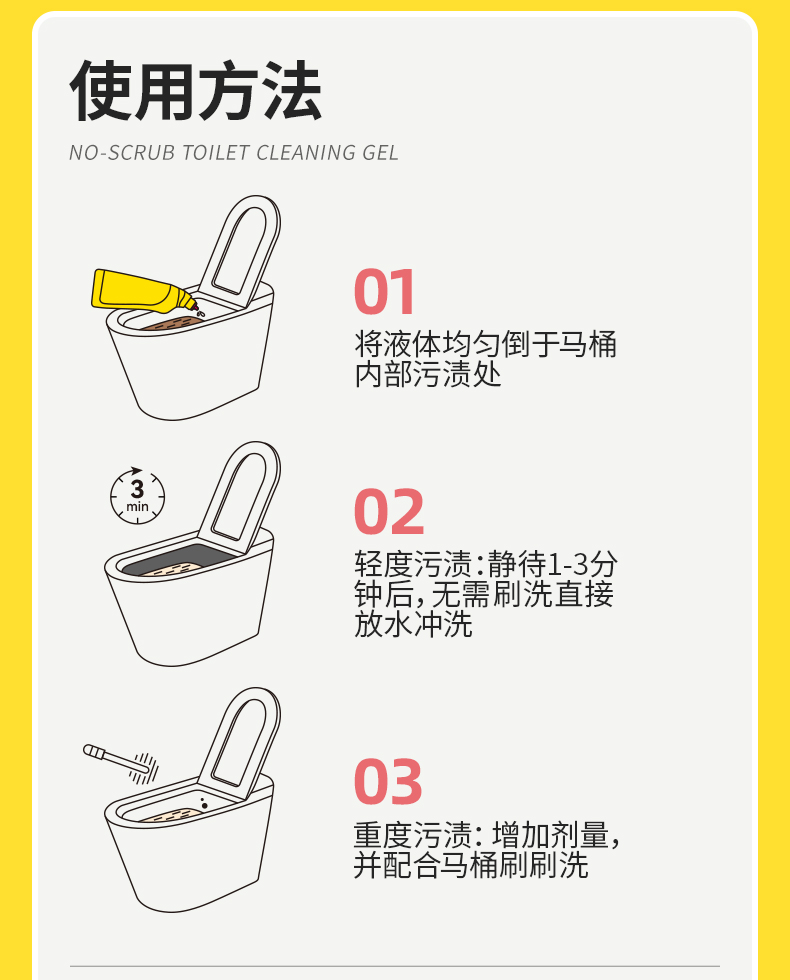 使用方法

NO-SCRUB TOILET CLEANING GEL

01
将液体均匀倒于马桶内部污渍处

3 min

02
轻度污渍:静待1-3分钟后,无需刷洗直接放水冲洗

03
重度污渍: 增加剂量,并配合马桶刷刷洗