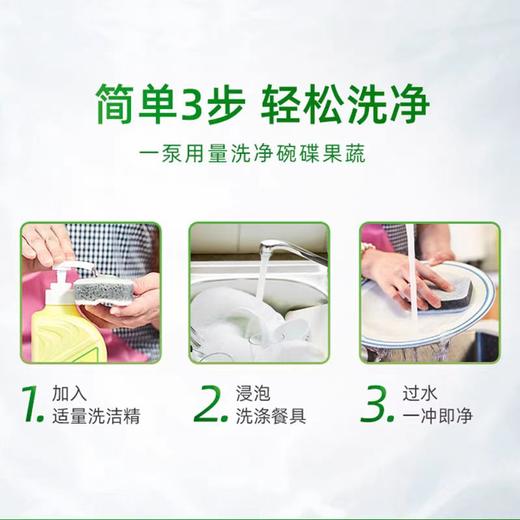 简单3步 轻松洗净

一泵用量洗净碗碟果蔬

1. 加入
适量洗洁精

2. 浸泡
洗涤餐具

3. 过水
一冲即净