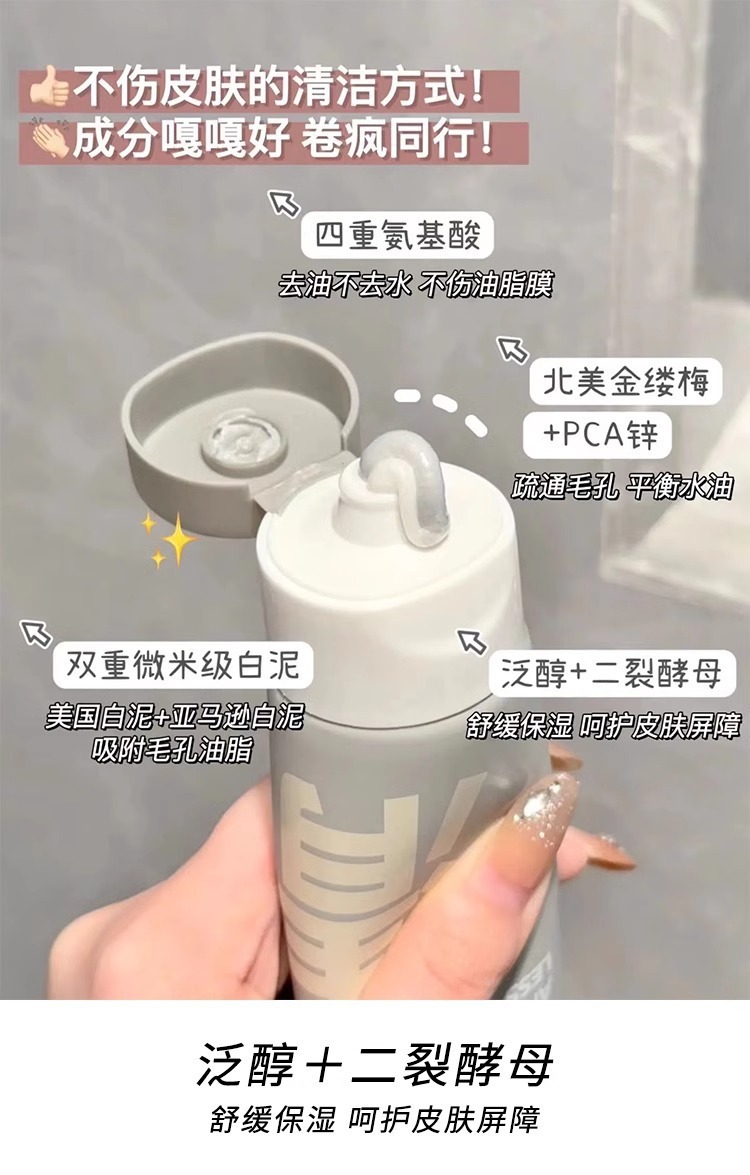 👍🏻不伤皮肤的清洁方式！
👏🏻成分嘎嘎好 卷疯同行！

四重氨基酸
去油不去水 不伤油脂膜

北美金缕梅
+PCA锌
疏通毛孔 平衡水油

双重微米级白泥
美国白泥+亚马逊白泥
吸附毛孔油脂

泛醇+二裂酵母
舒缓保湿 呵护皮肤屏障

泛醇＋二裂酵母
舒缓保湿 呵护皮肤屏障