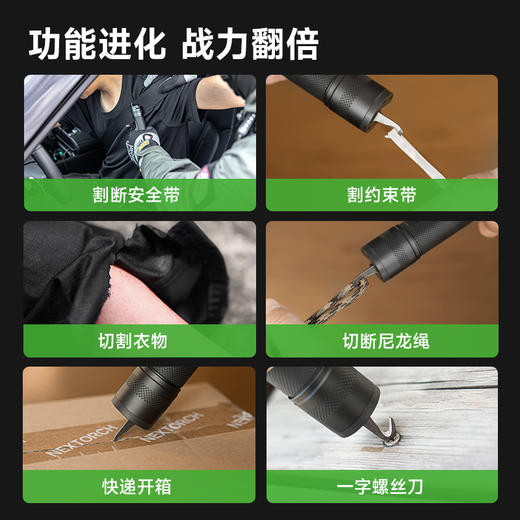 功能进化 战力翻倍

割断安全带

割约束带

切割衣物

切断尼龙绳

NEXTORCH NEXTORCH NEXTORCH

快递开箱

一字螺丝刀