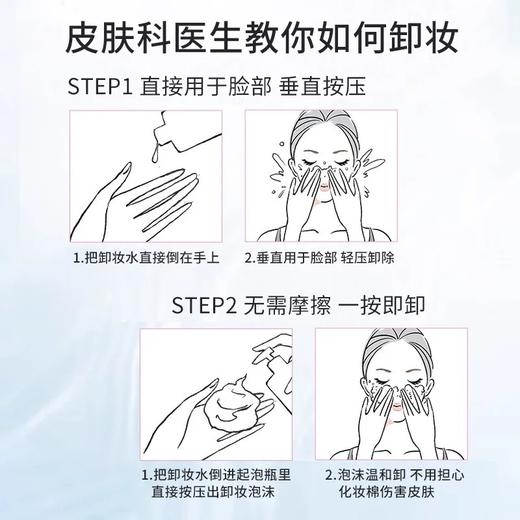 皮肤科医生教你如何卸妆

STEP1 直接用于脸部 垂直按压

1.把卸妆水直接倒在手上

2.垂直用于脸部 轻压卸除

STEP2 无需摩擦 一按即卸

1.把卸妆水倒进起泡瓶里
直接按压出卸妆泡沫

2.泡沫温和卸 不用担心
化妆棉伤害皮肤