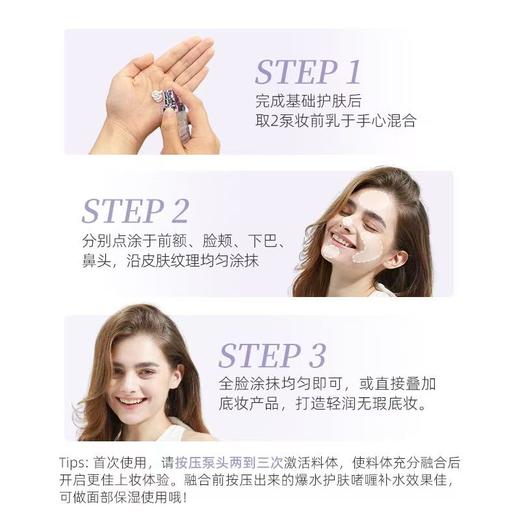 STEP 1
完成基础护肤后
取2泵妆前乳于手心混合

STEP 2
分别点涂于前额、脸颊、下巴、鼻头，沿皮肤纹理均匀涂抹

STEP 3
全脸涂抹均匀即可，或直接叠加底妆产品，打造轻润无瑕底妆。

Tips: 首次使用，请按压泵头两到三次激活料体，使料体充分融合后开启更佳上妆体验。融合前按压出来的爆水护肤啫喱补水效果佳，可做面部保湿使用哦！