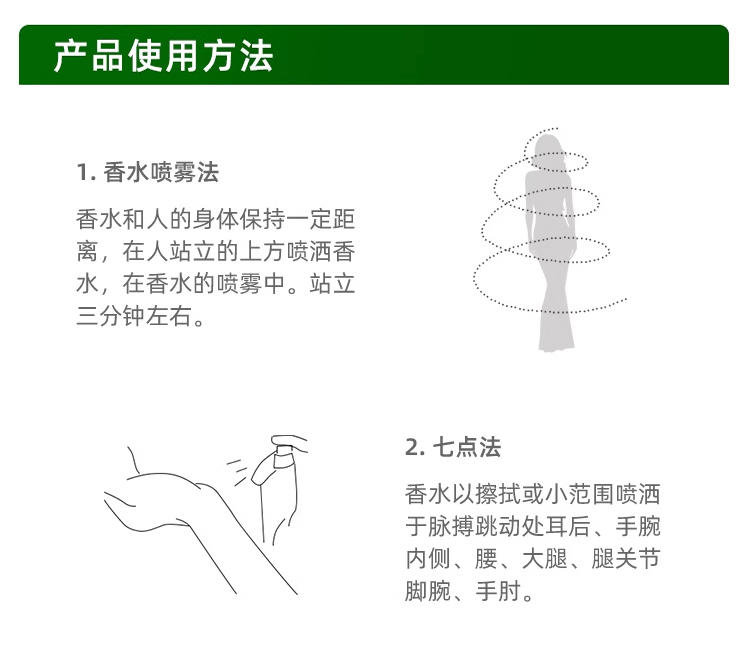 产品使用方法

1. 香水喷雾法

香水和人的身体保持一定距离，在人站立的上方喷洒香水，在香水的喷雾中。站立三分钟左右。

2. 七点法

香水以擦拭或小范围喷洒于脉搏跳动处耳后、手腕内侧、腰、大腿、腿关节脚腕、手肘。