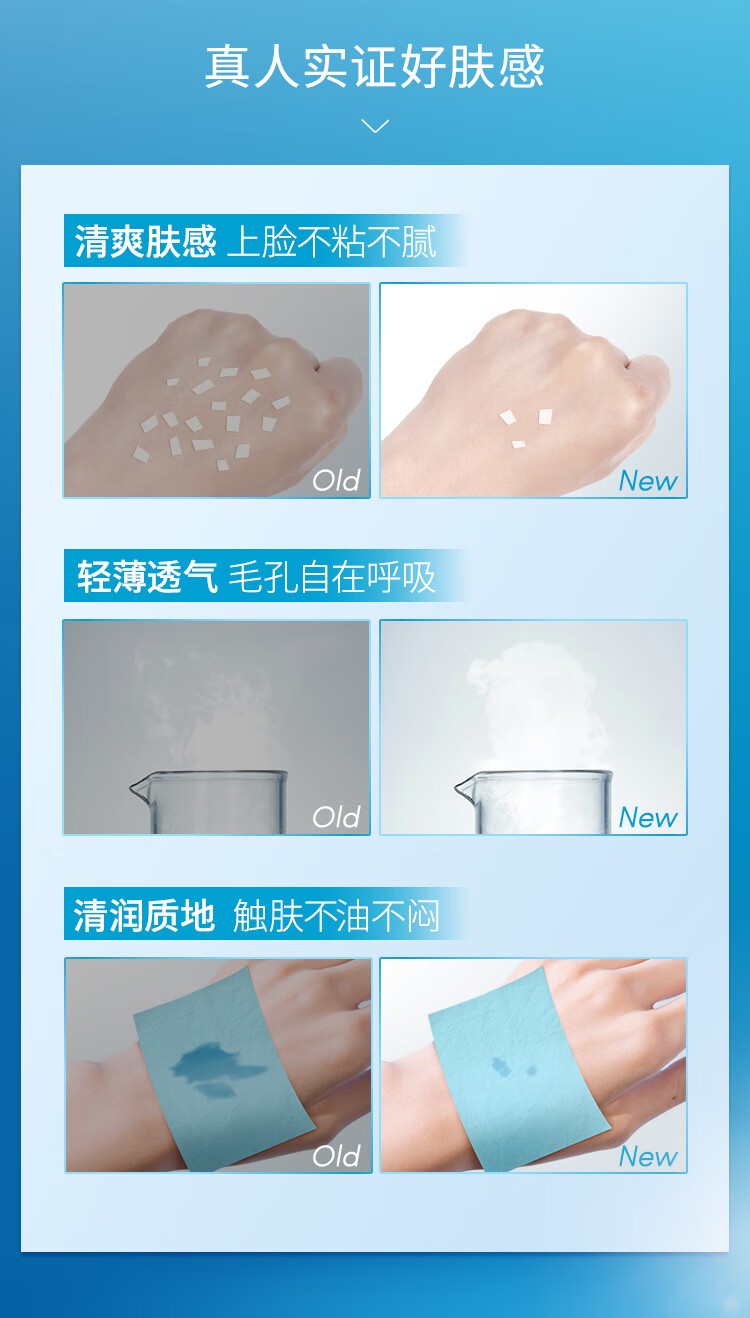 真人实证好肤感

清爽肤感 上脸不粘不腻

Old

New

轻薄透气 毛孔自在呼吸

Old

New

清润质地 触肤不油不闷

Old

New