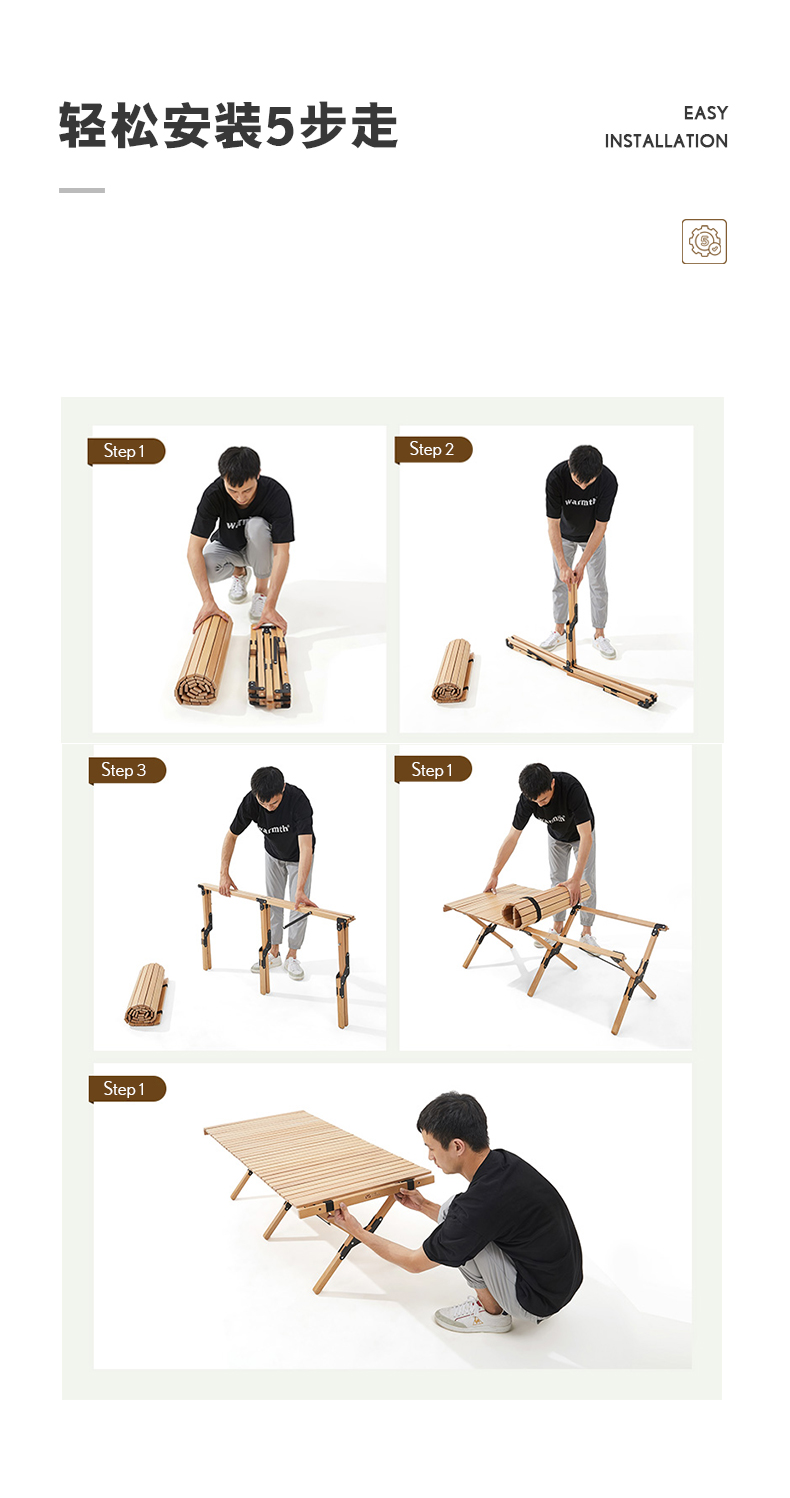 轻松安装5步走

EASY
INSTALLATION

Step 1

warmth

Step 2

warmth

Step 3

warmth

Step 1

warmth

Step 1