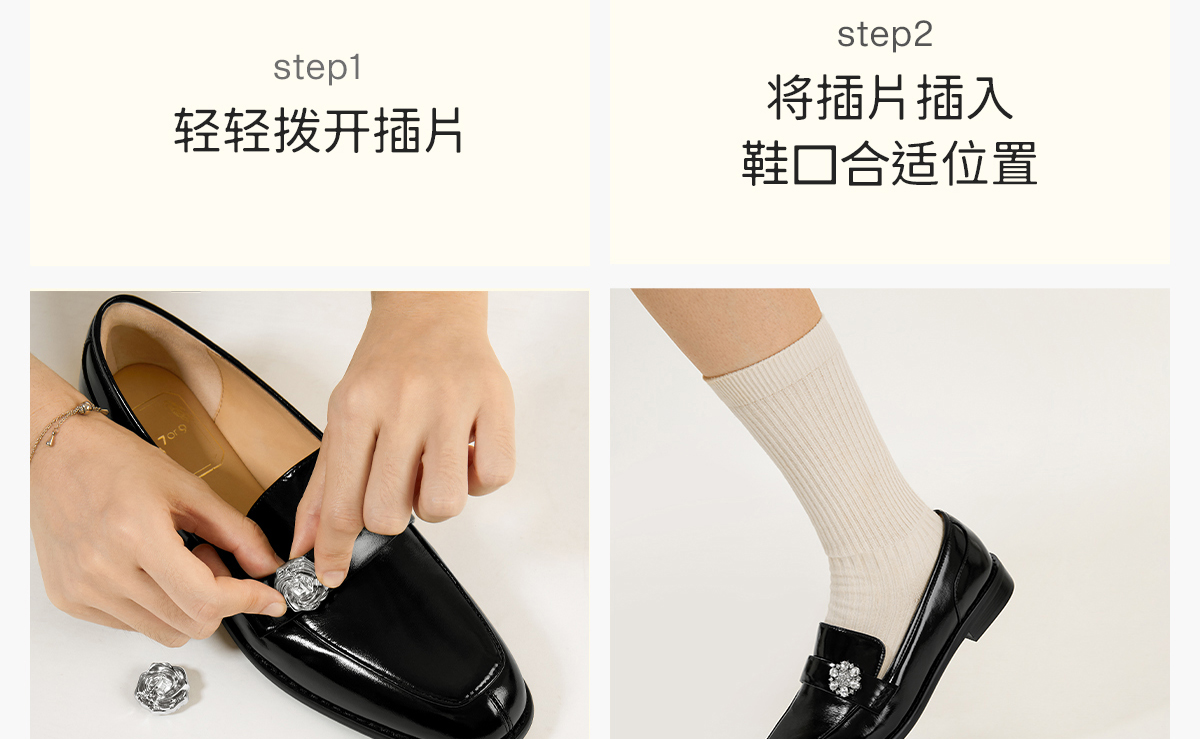 step1
轻轻拨开插片

step2
将插片插入
鞋口合适位置

7or9